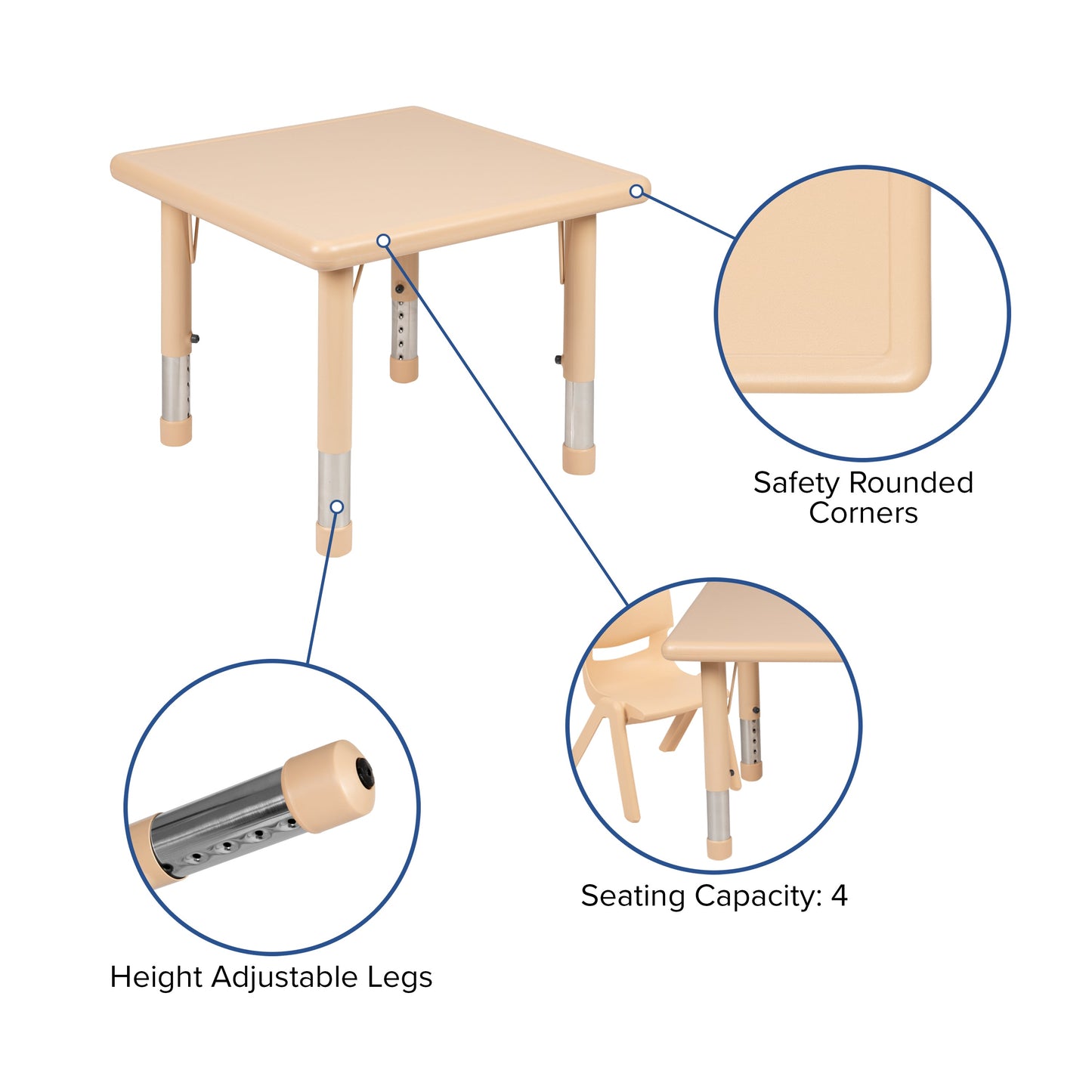 Safety Rounded Corners

Seating Capacity: 4

Height Adjustable Legs