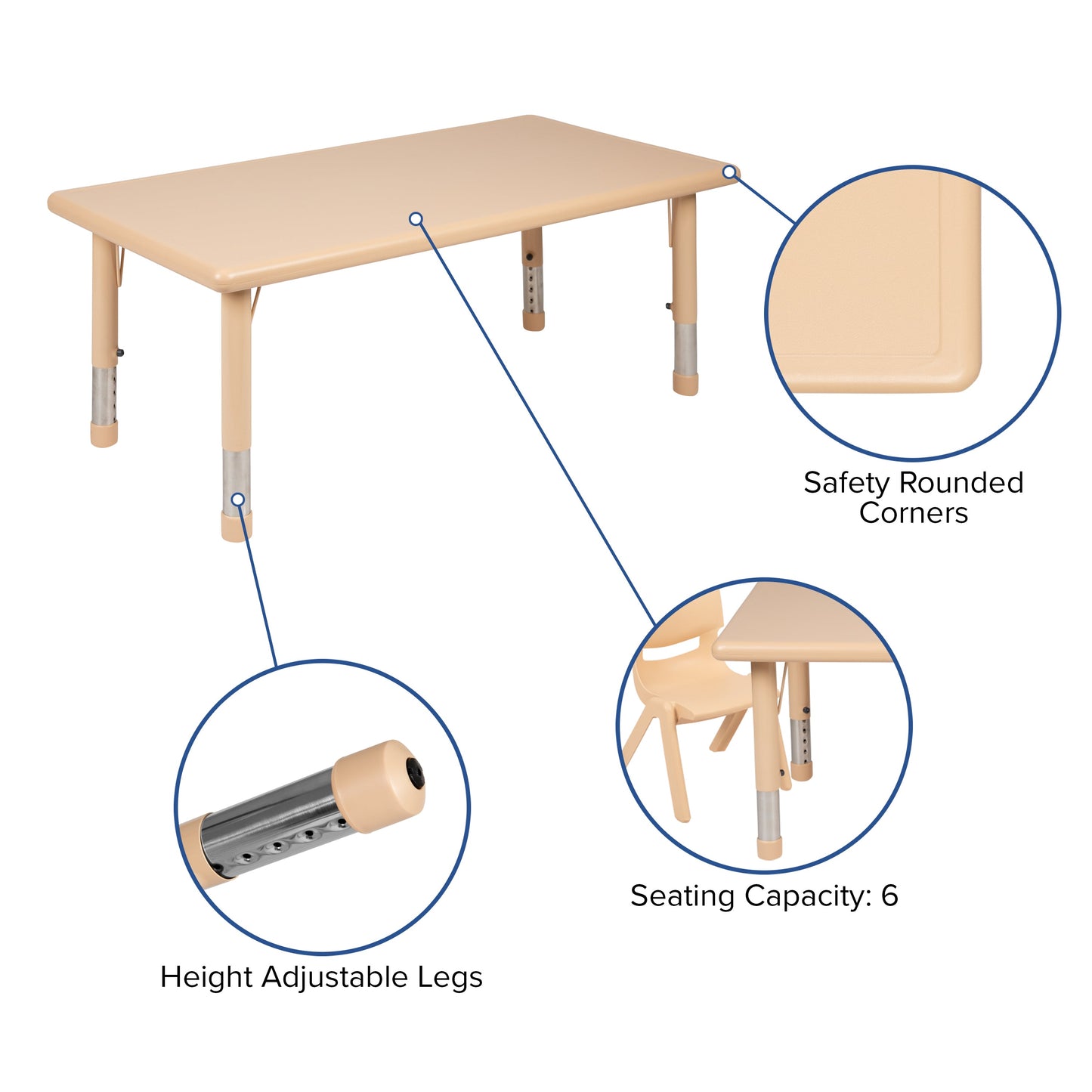 Safety Rounded Corners

Seating Capacity: 6

Height Adjustable Legs