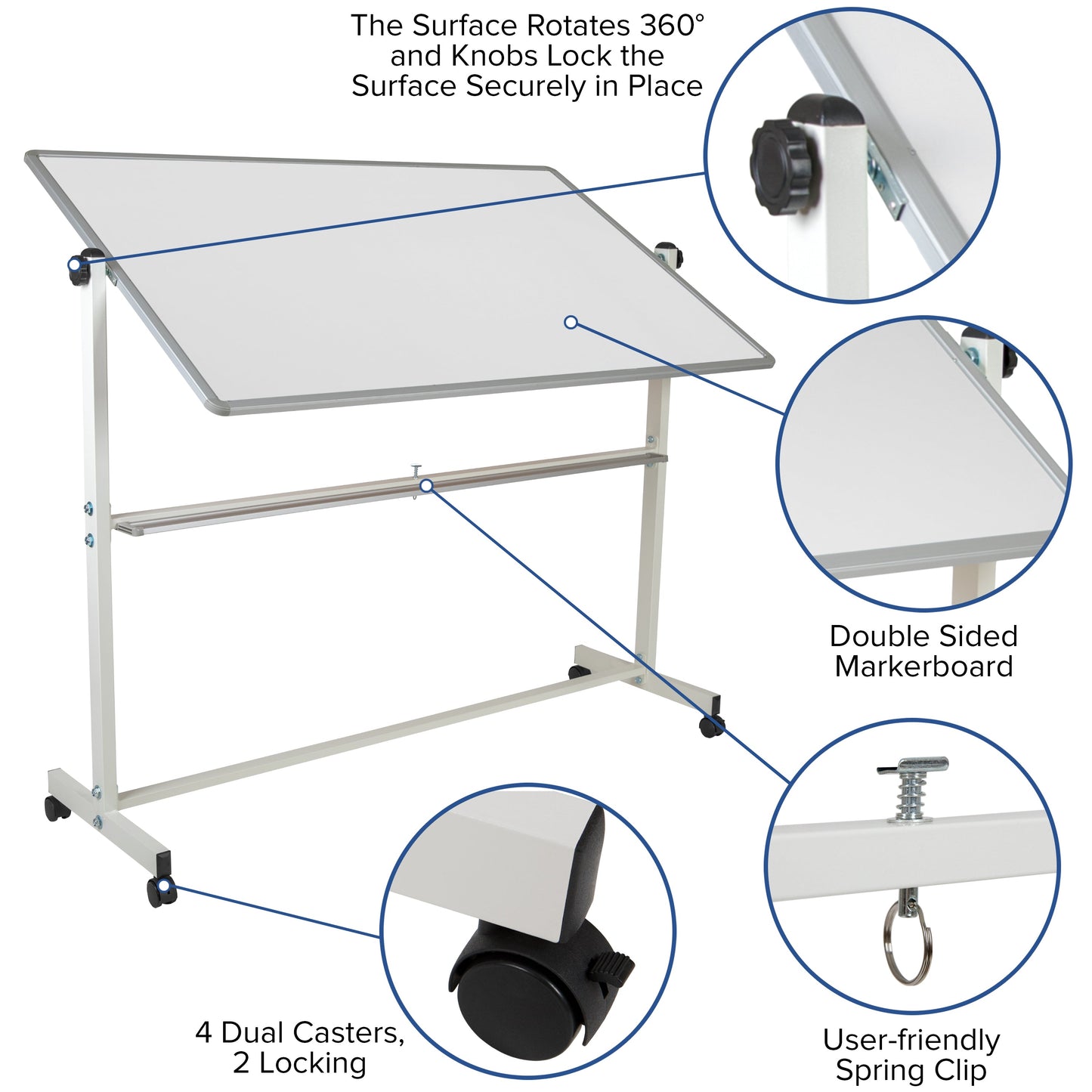 The Surface Rotates 360°
and Knobs Lock the
Surface Securely in Place

Double Sided
Markerboard

4 Dual Casters,
2 Locking

User-friendly
Spring Clip