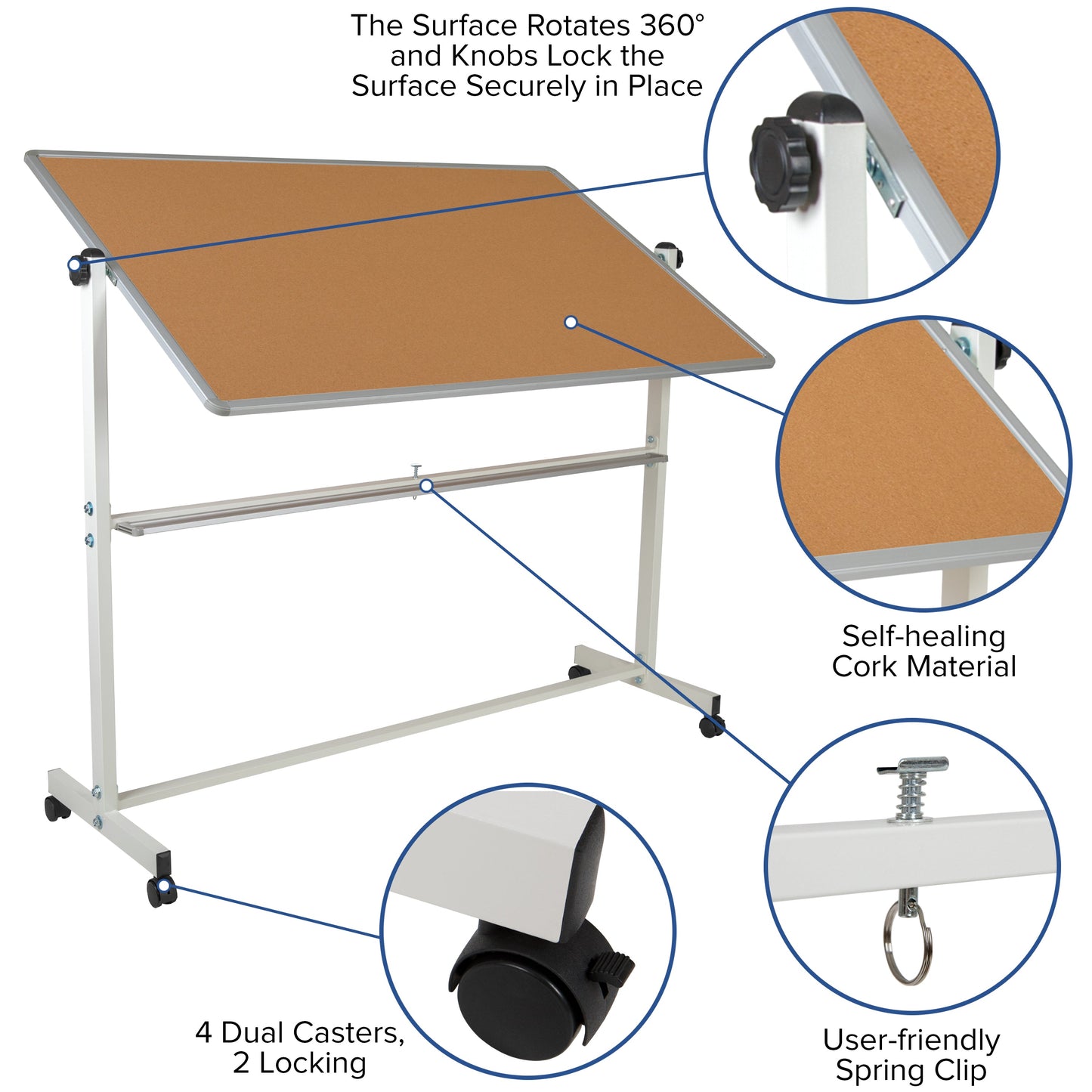 The Surface Rotates 360°
and Knobs Lock the
Surface Securely in Place

Self-healing
Cork Material

4 Dual Casters,
2 Locking

User-friendly
Spring Clip