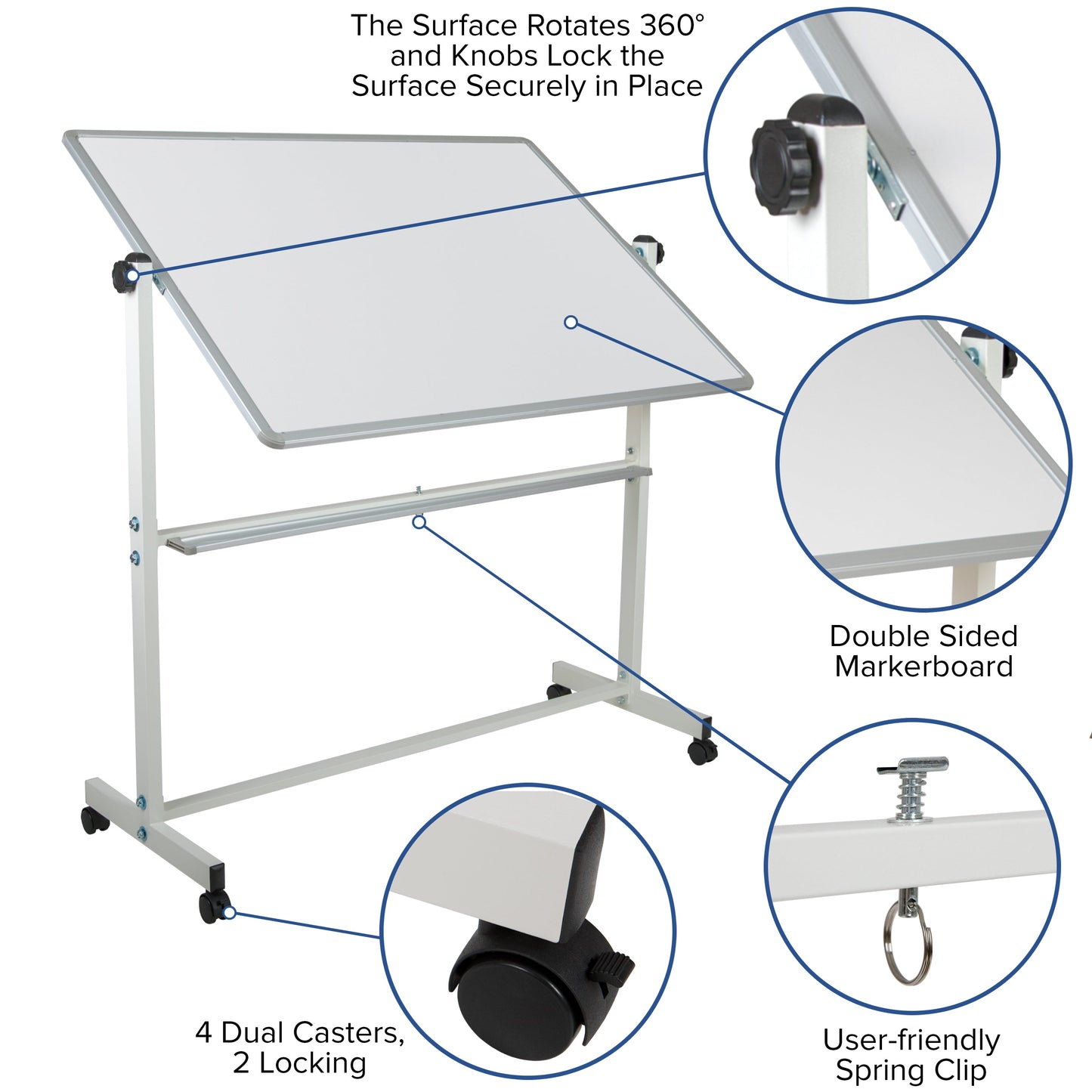 The Surface Rotates 360° and Knobs Lock the Surface Securely in Place

Double Sided Markerboard

4 Dual Casters, 2 Locking

User-friendly Spring Clip