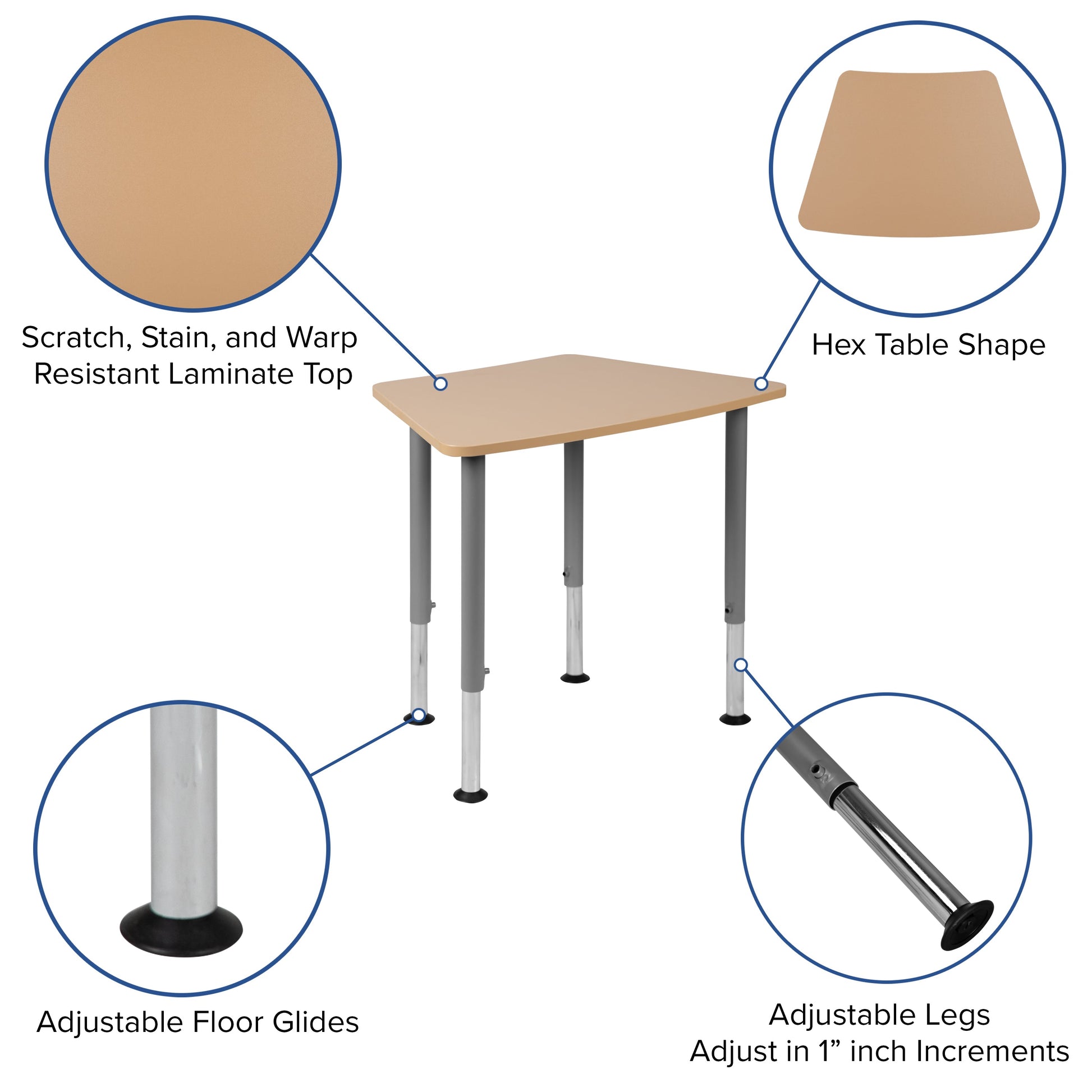 Scratch, Stain, and Warp Resistant Laminate Top

Hex Table Shape

Adjustable Floor Glides

Adjustable Legs
Adjust in 1” inch Increments