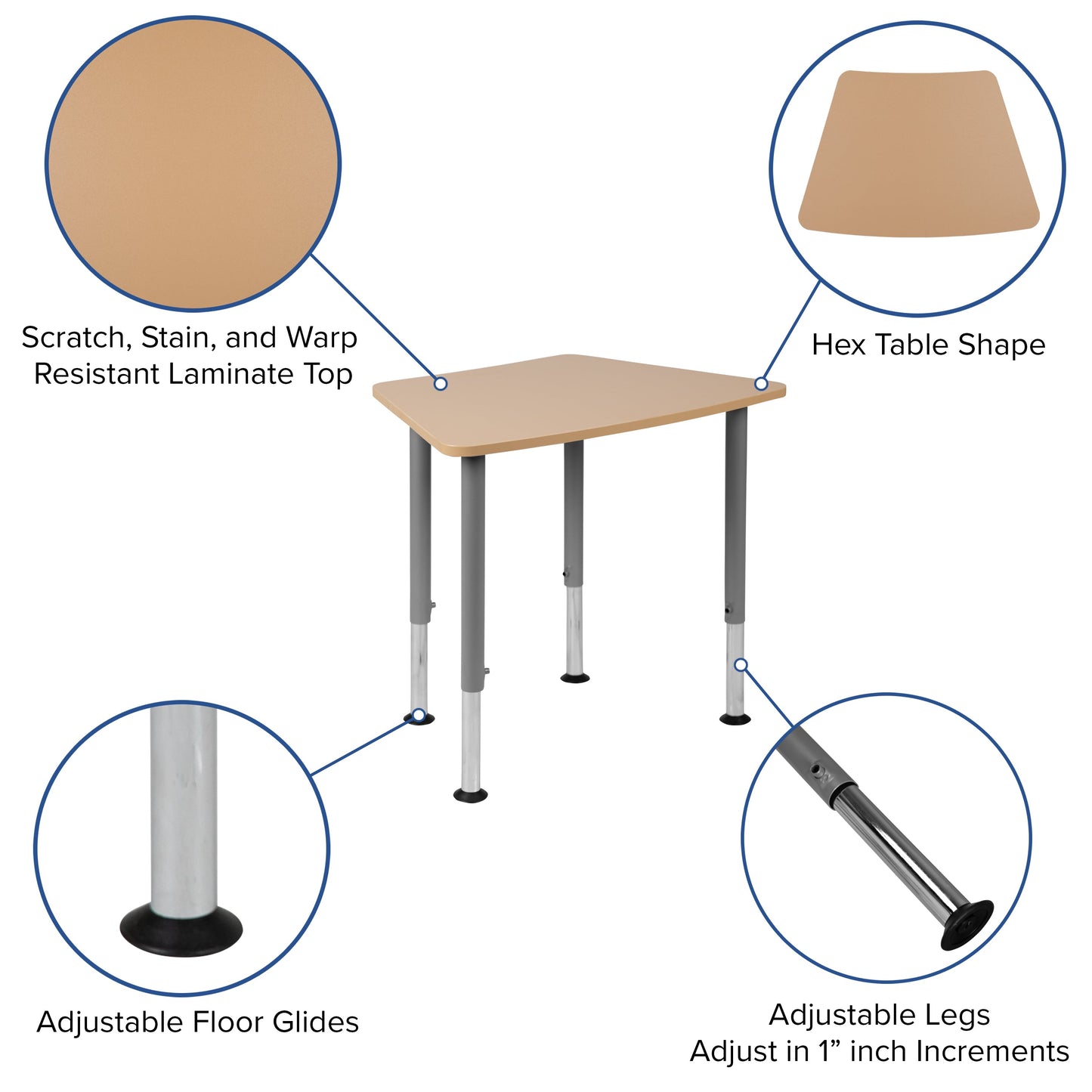 Scratch, Stain, and Warp Resistant Laminate Top

Hex Table Shape

Adjustable Floor Glides

Adjustable Legs
Adjust in 1” inch Increments