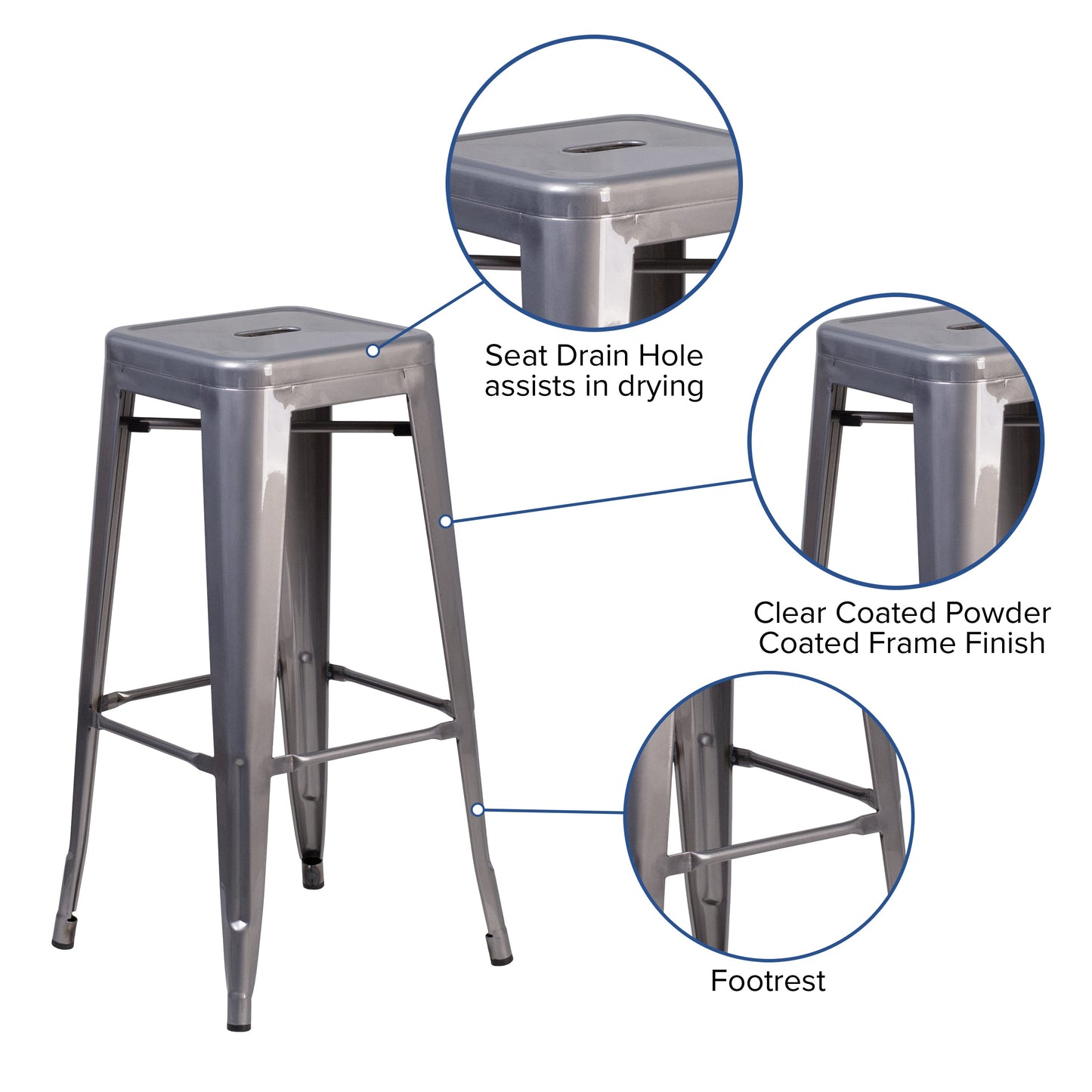 Seat Drain Hole assists in drying

Clear Coated Powder Coated Frame Finish

Footrest