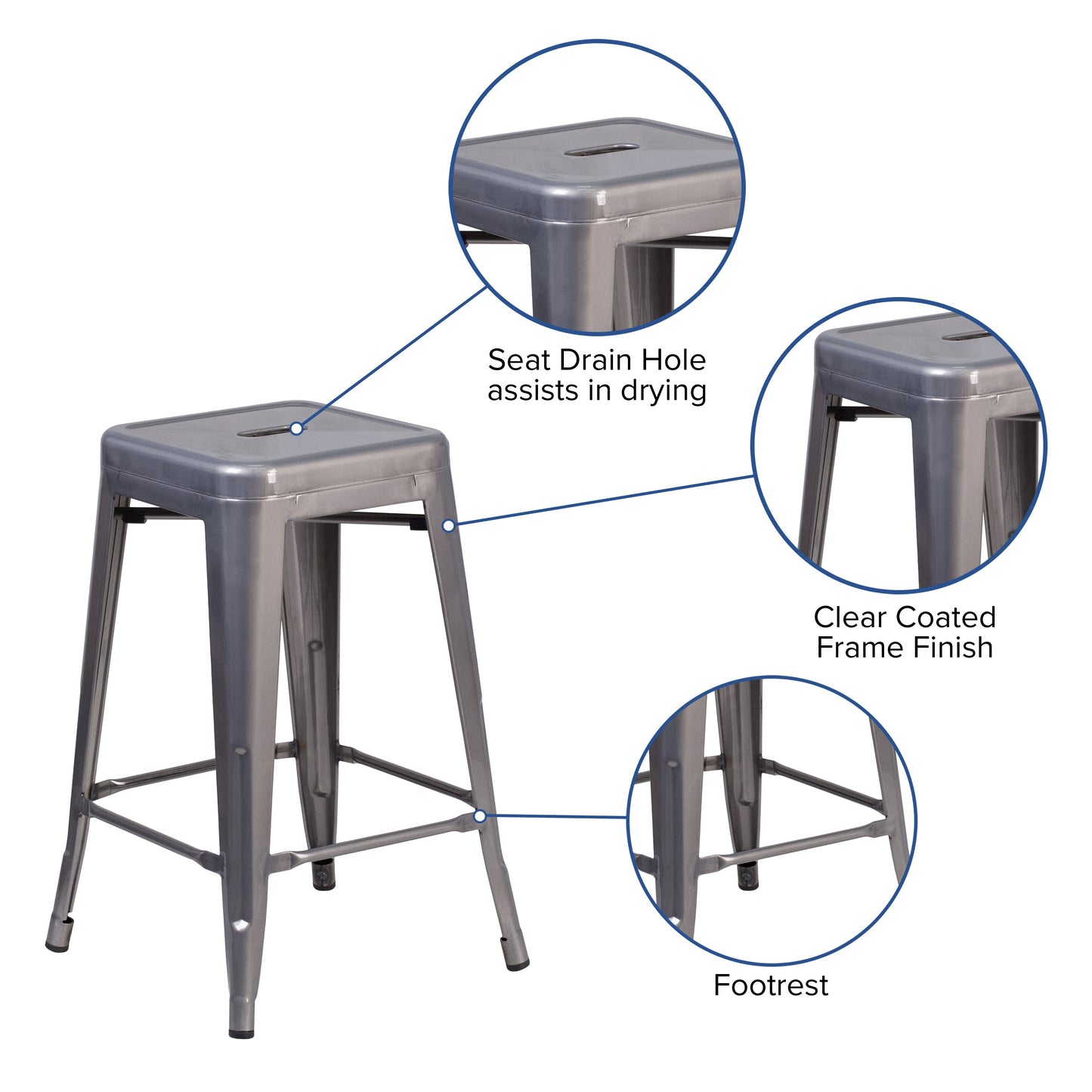 Seat Drain Hole
assists in drying

Clear Coated
Frame Finish

Footrest