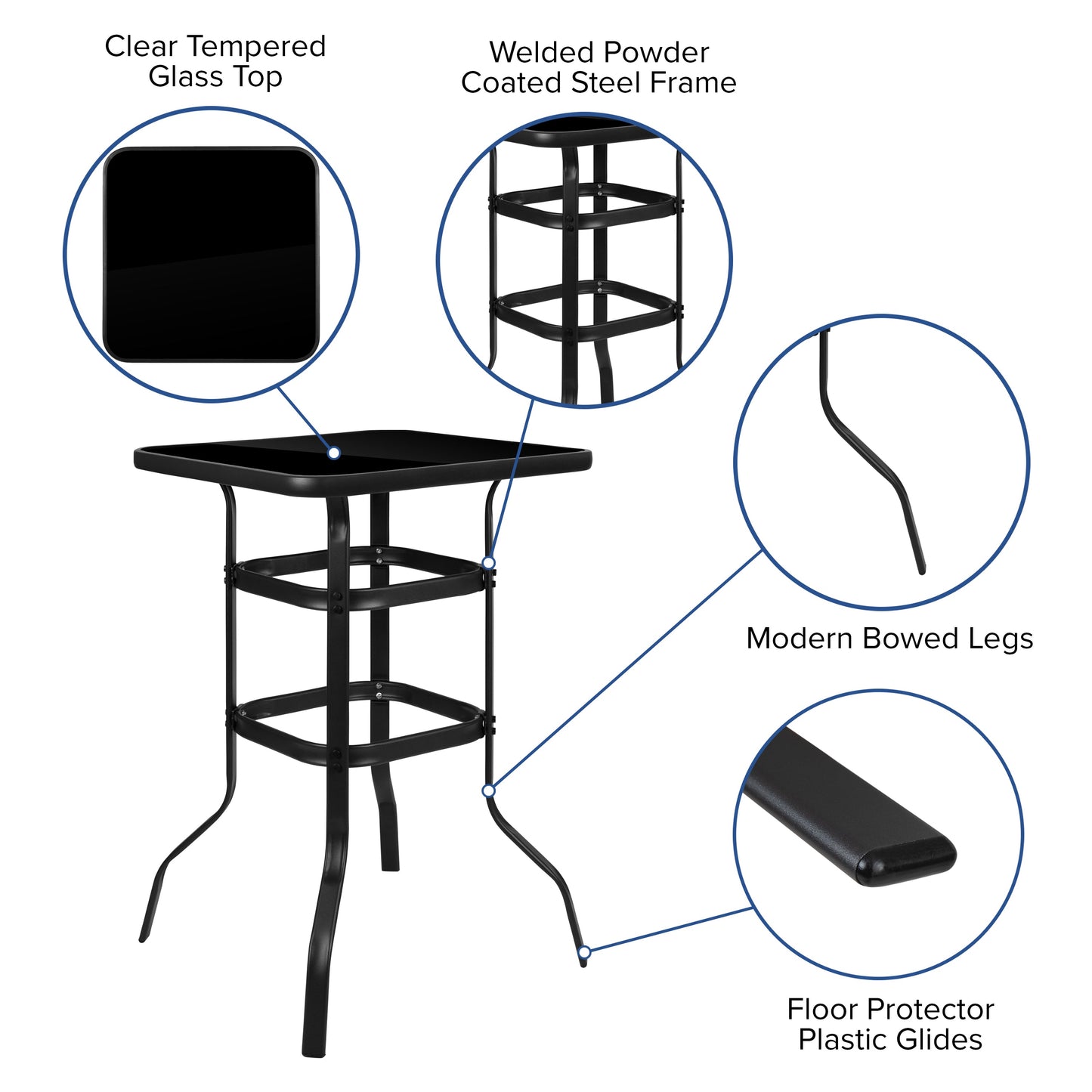 Clear Tempered Glass Top

Welded Powder Coated Steel Frame

Modern Bowed Legs

Floor Protector Plastic Glides