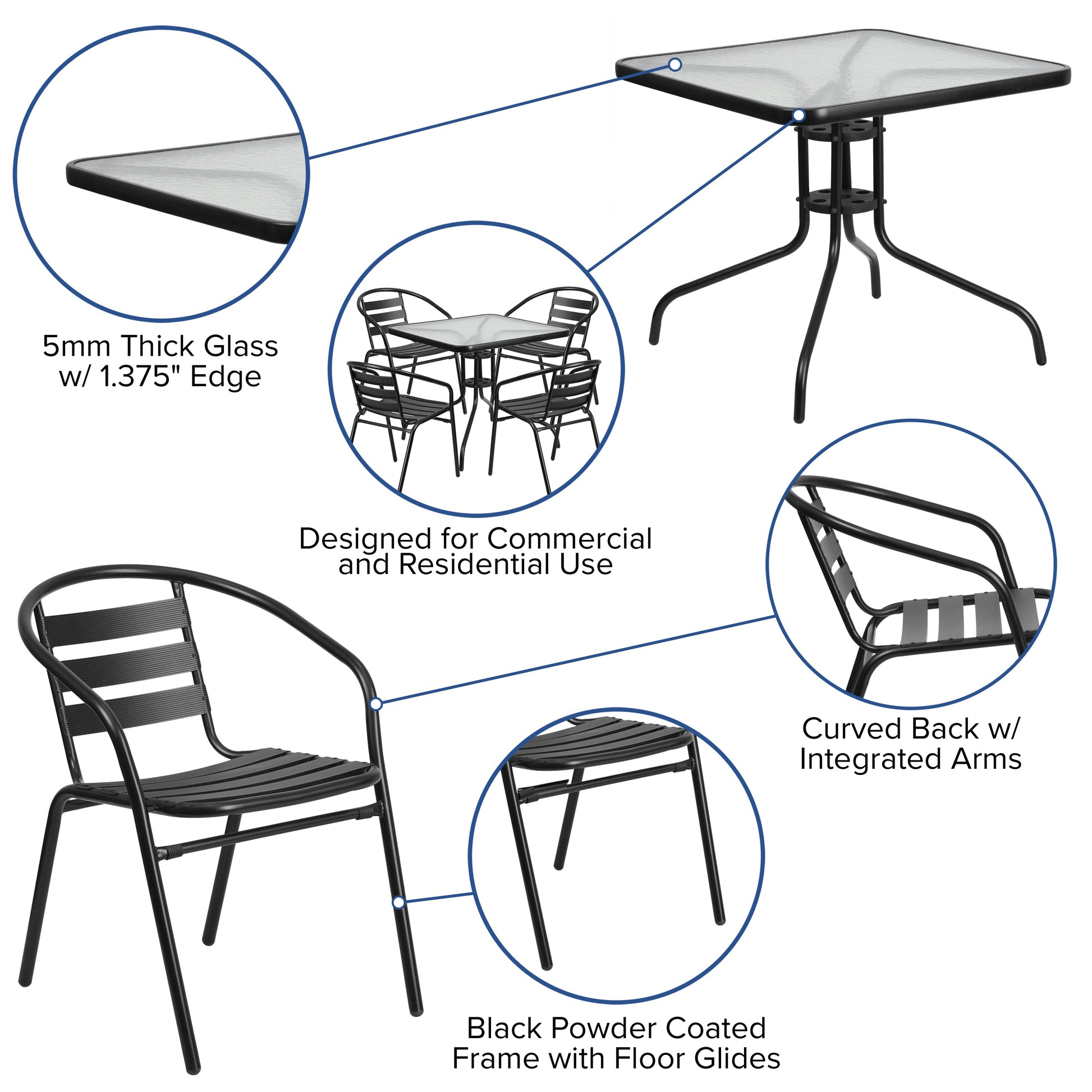 5mm Thick Glass w/ 1.375" Edge

Designed for Commercial and Residential Use

Curved Back w/ Integrated Arms

Black Powder Coated Frame with Floor Glides