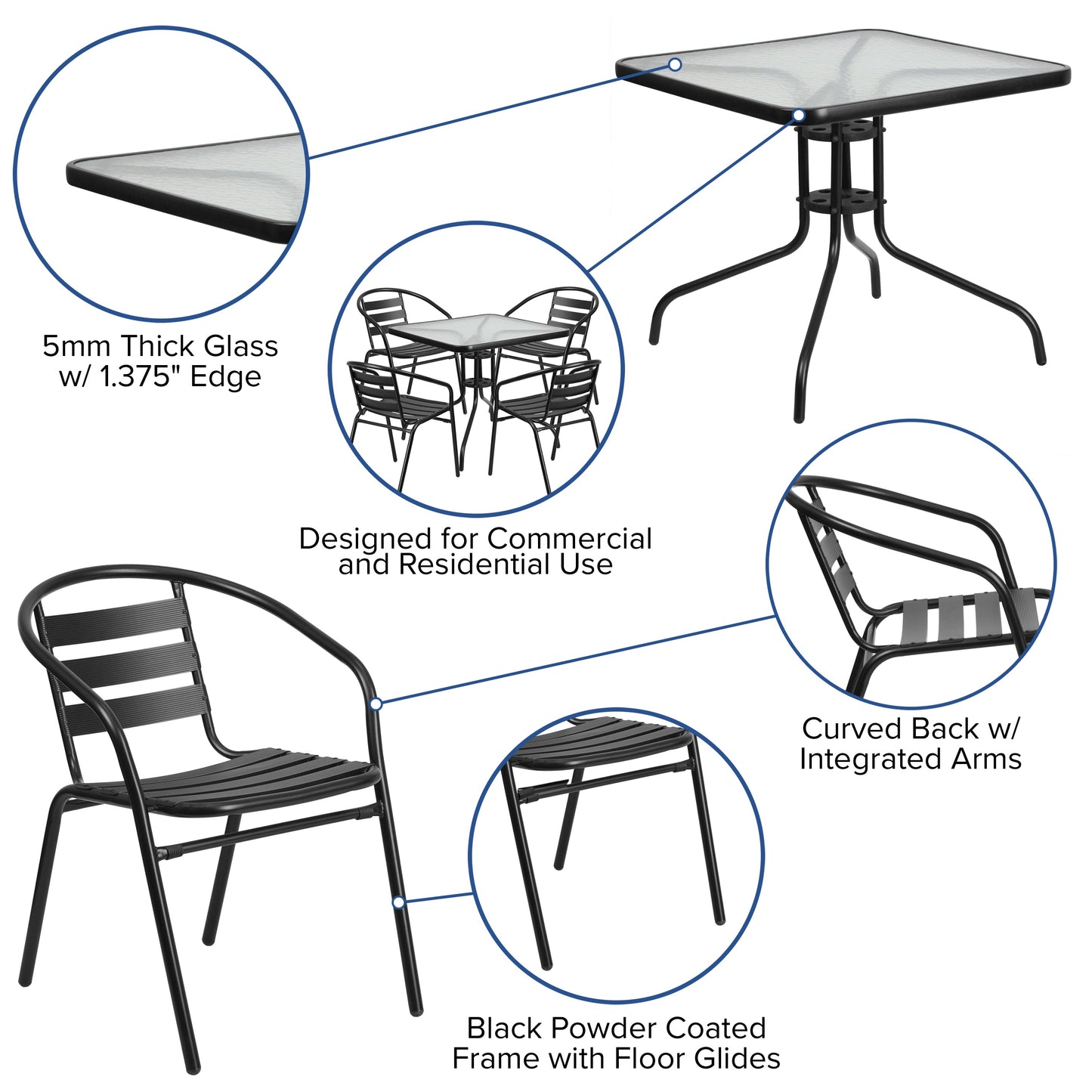 5mm Thick Glass
w/ 1.375" Edge

Designed for Commercial
and Residential Use

Curved Back w/
Integrated Arms

Black Powder Coated
Frame with Floor Glides