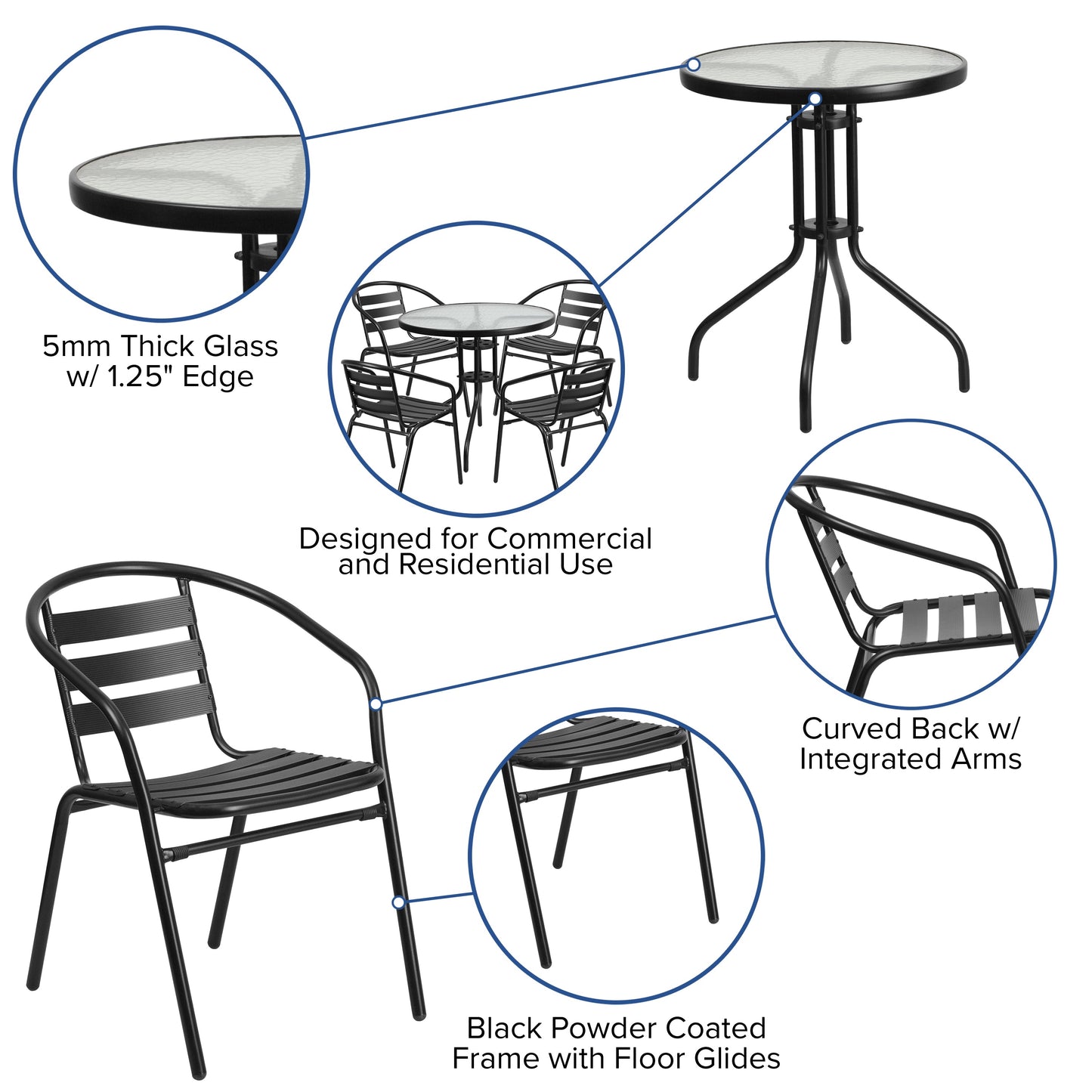 5mm Thick Glass
w/ 1.25" Edge

Designed for Commercial
and Residential Use

Curved Back w/
Integrated Arms

Black Powder Coated
Frame with Floor Glides