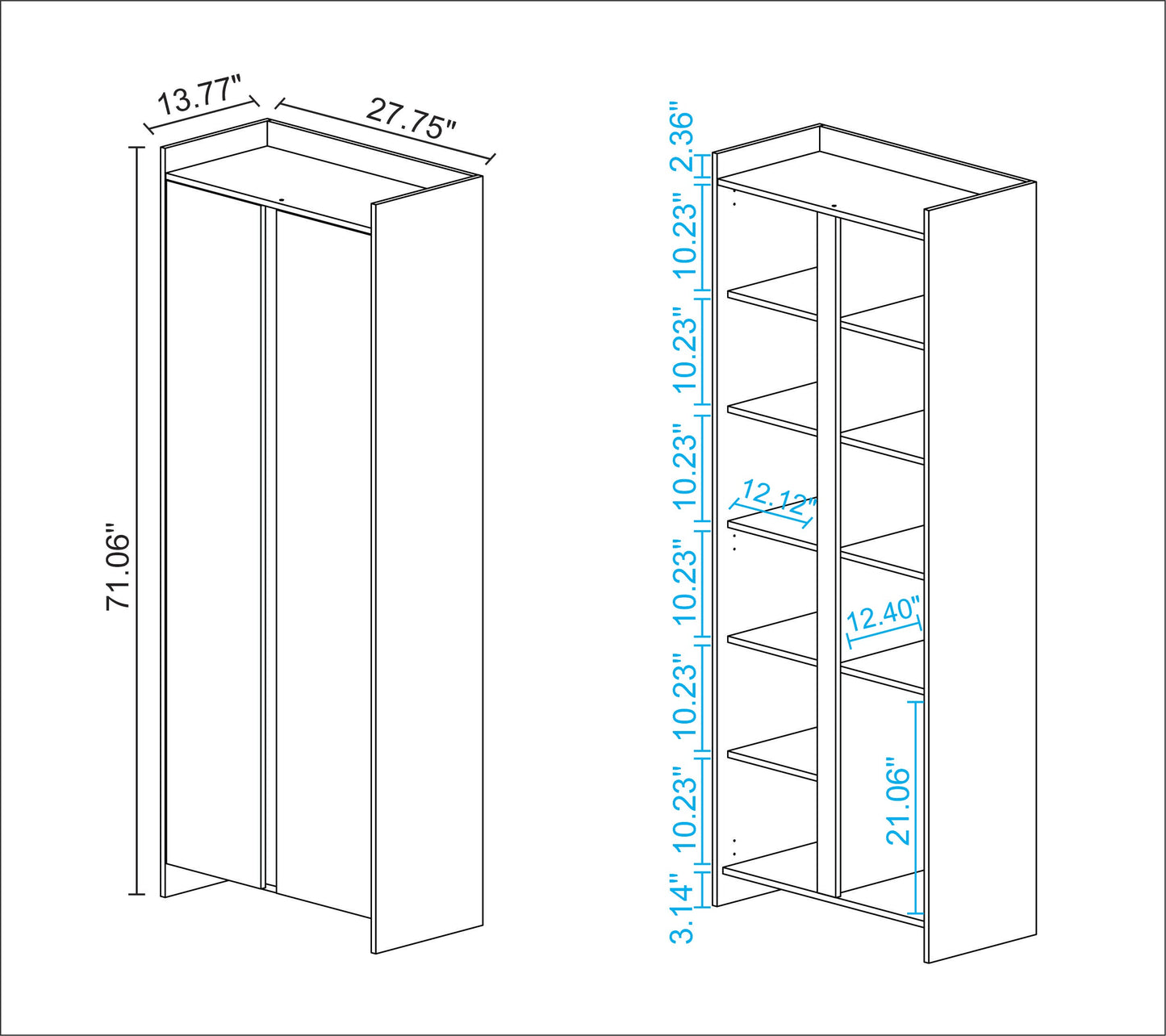 13.77"
27.75"
71.06"
2.36"
10.23"
10.23"
10.23"
12.12"
10.23"
12.40"
10.23"
10.23"
21.06"
3.14"