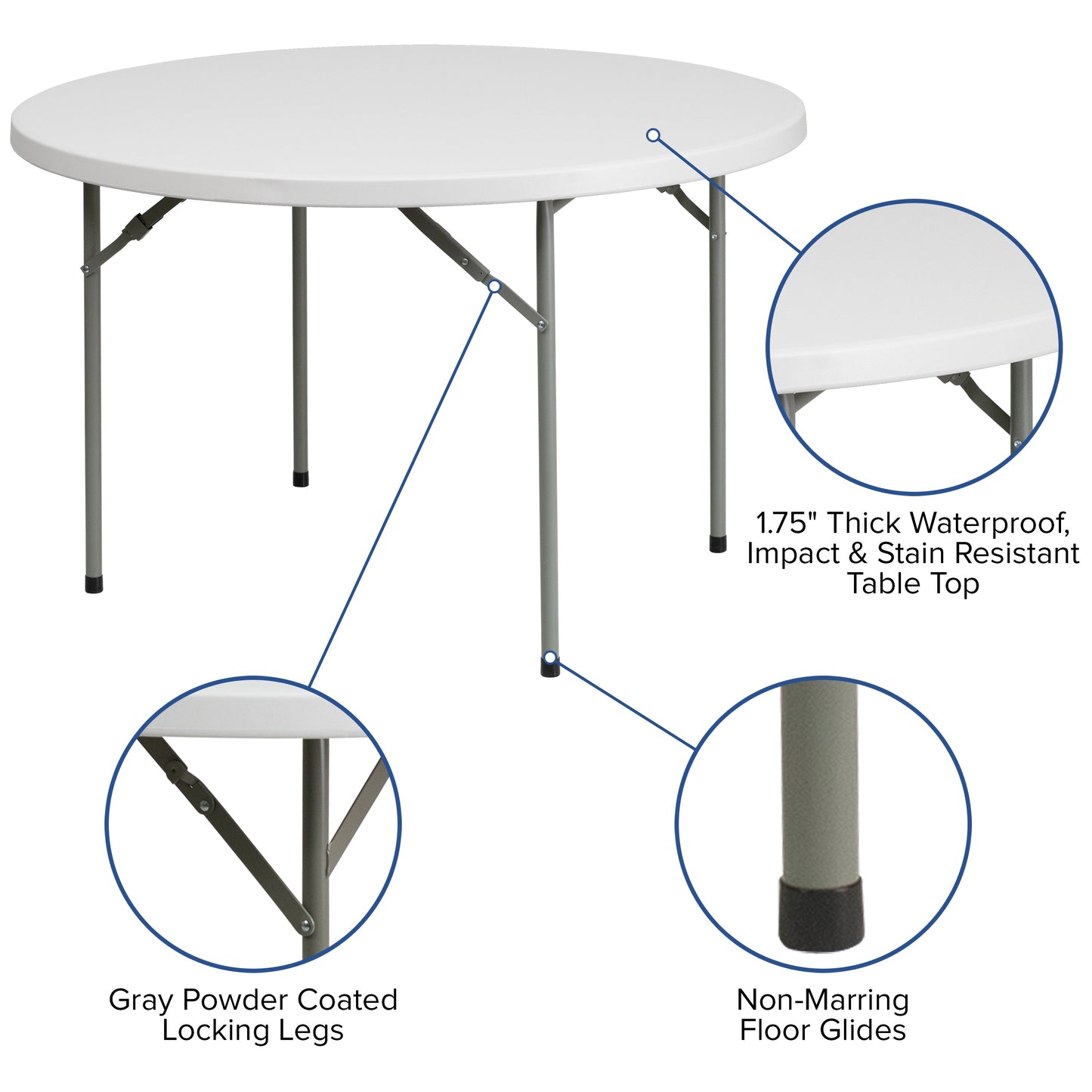 1.75" Thick Waterproof, Impact & Stain Resistant Table Top

Gray Powder Coated Locking Legs

Non-Marring Floor Glides