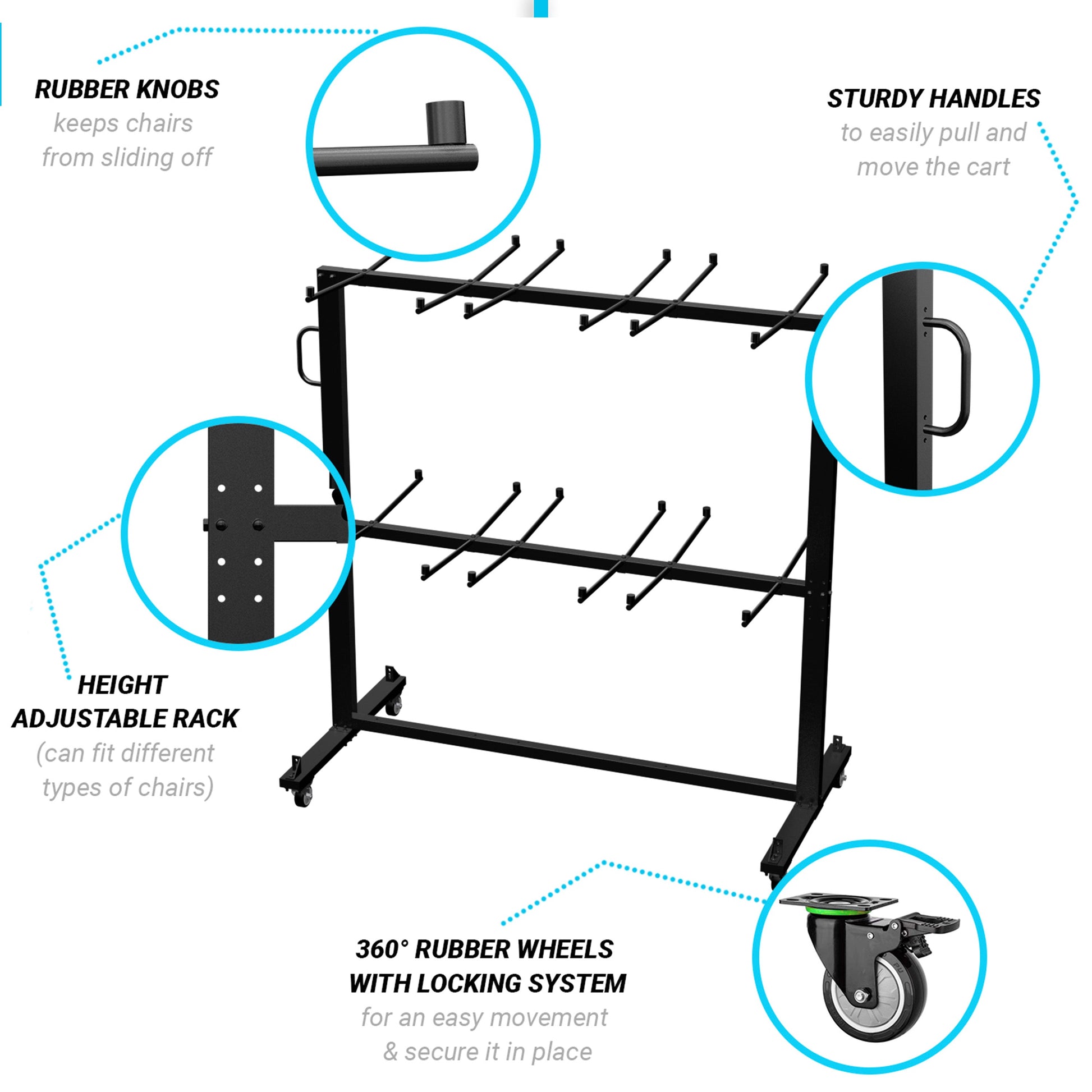 RUBBER KNOBS
keeps chairs from sliding off

STURDY HANDLES
to easily pull and move the cart

HEIGHT ADJUSTABLE RACK
(can fit different types of chairs)

360° RUBBER WHEELS WITH LOCKING SYSTEM
for an easy movement & secure it in place