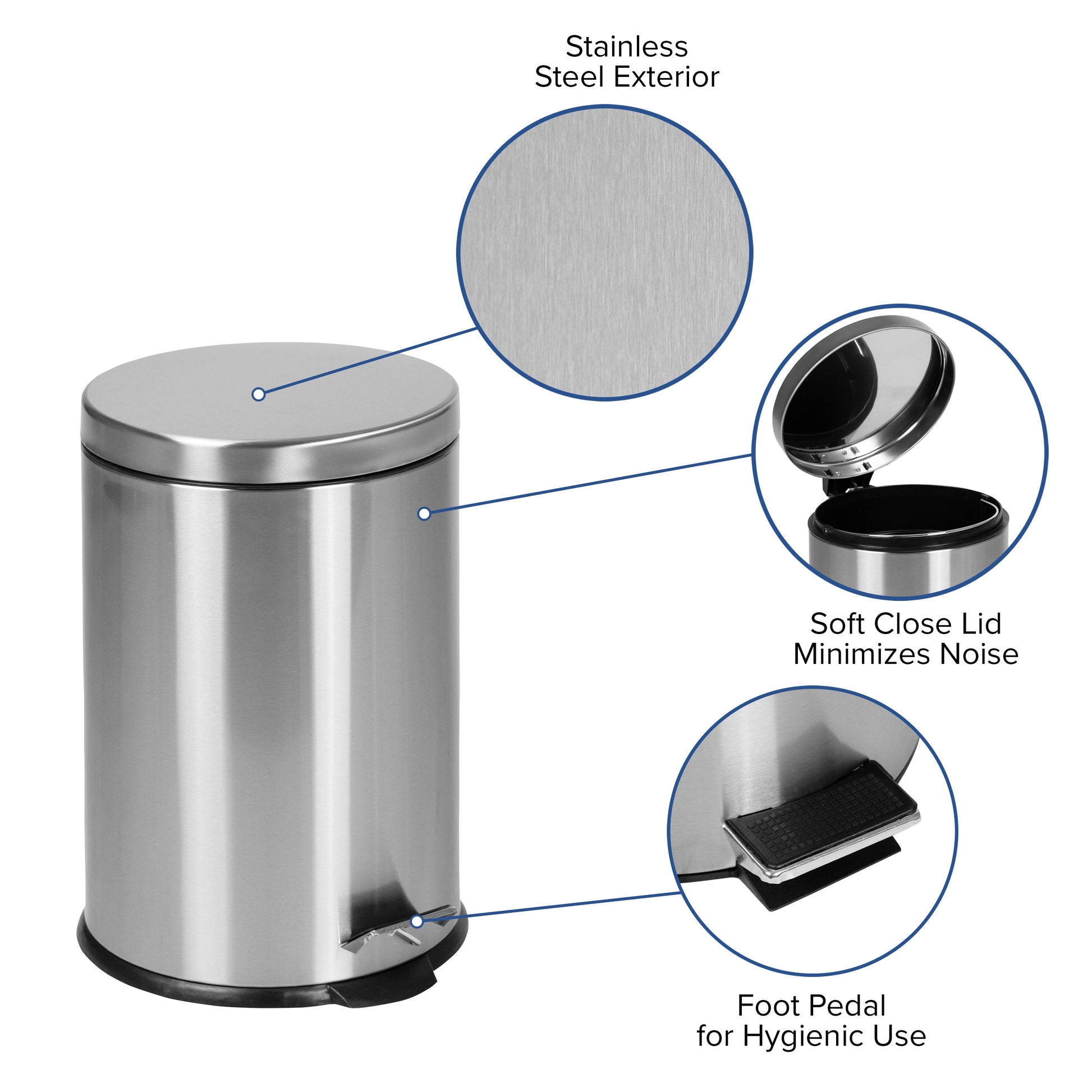 Stainless Steel Exterior

Soft Close Lid Minimizes Noise

Foot Pedal for Hygienic Use