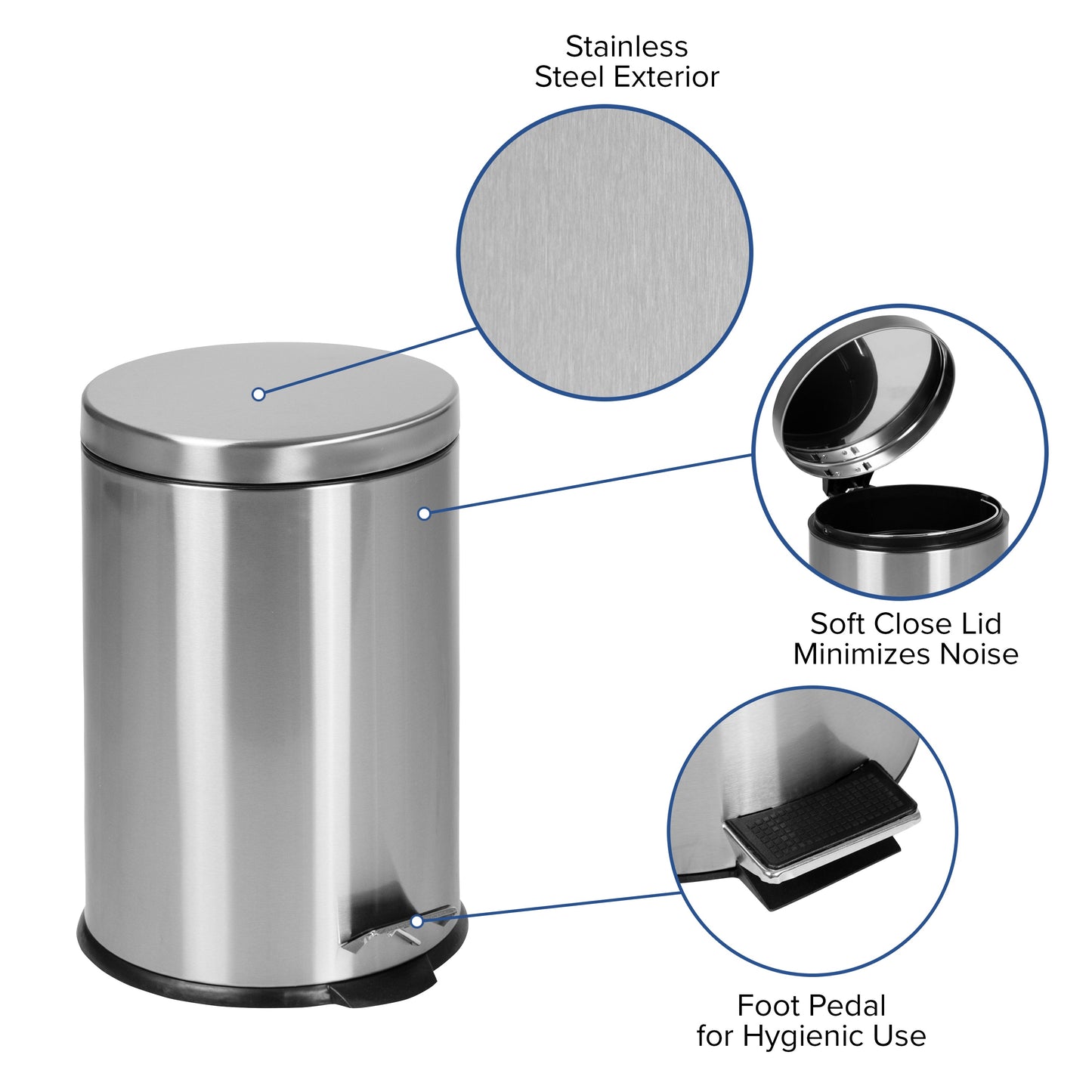 Stainless
Steel Exterior

Soft Close Lid
Minimizes Noise

Foot Pedal
for Hygienic Use