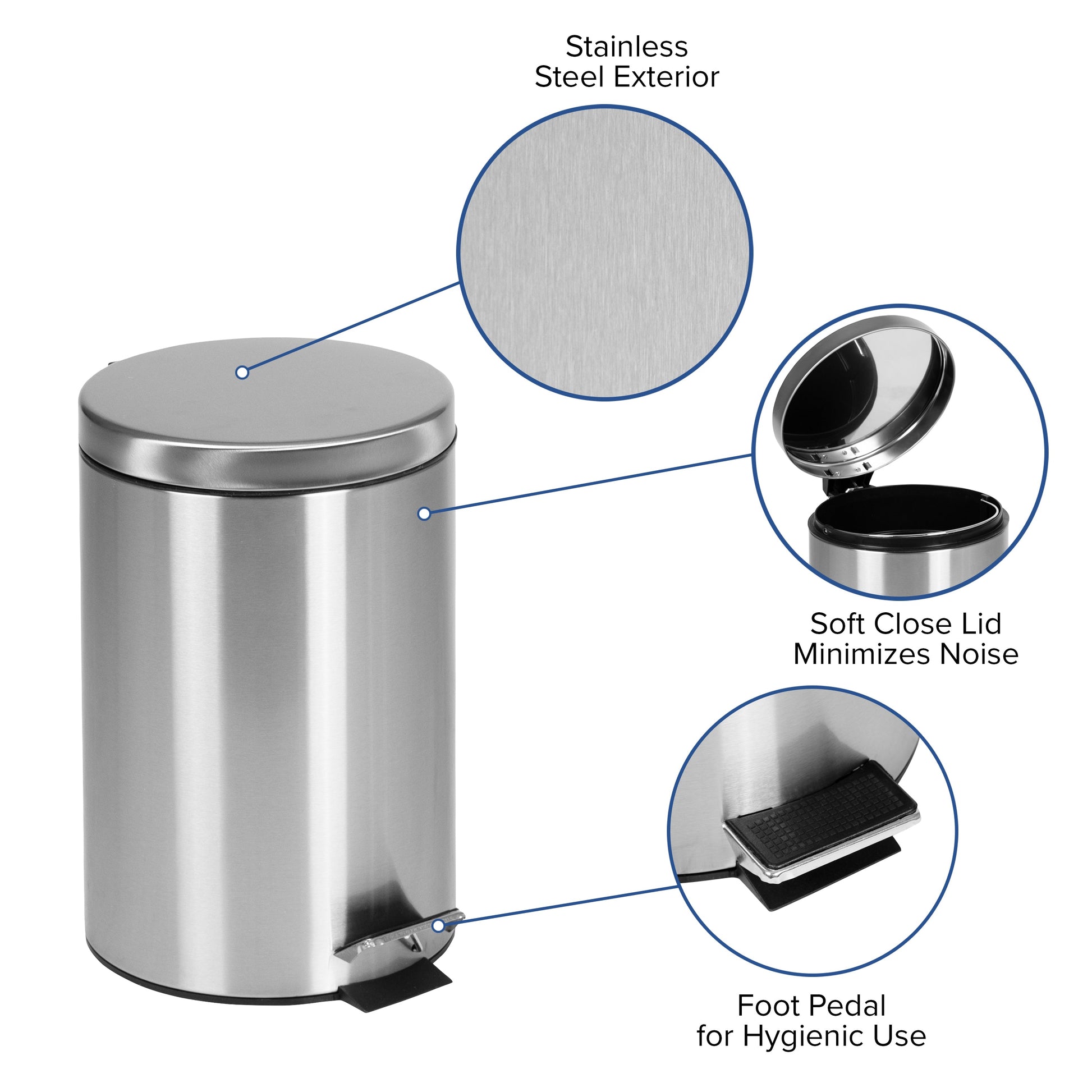 Stainless Steel Exterior

Soft Close Lid Minimizes Noise

Foot Pedal for Hygienic Use