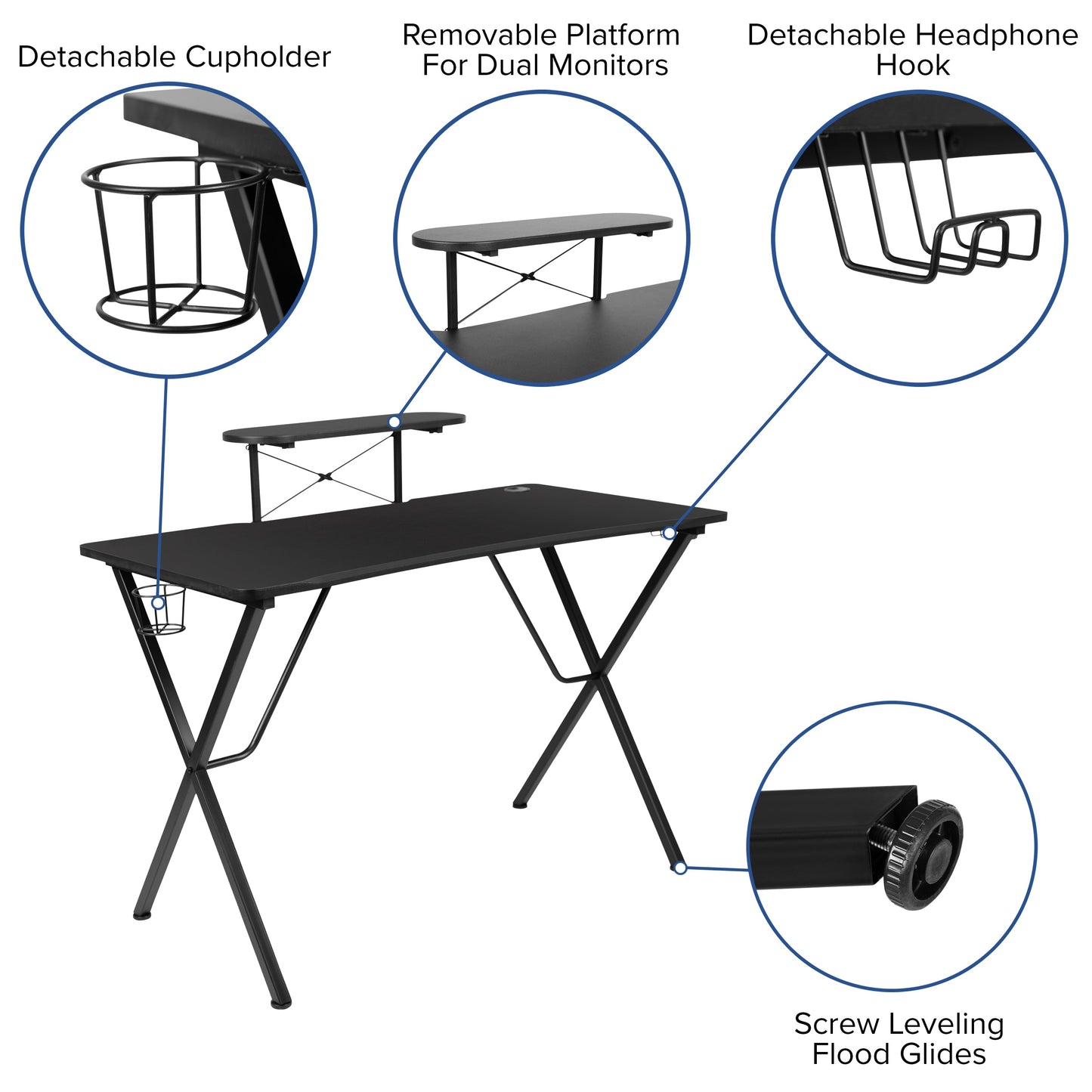 Detachable Cupholder

Removable Platform For Dual Monitors

Detachable Headphone Hook

Screw Leveling Flood Glides