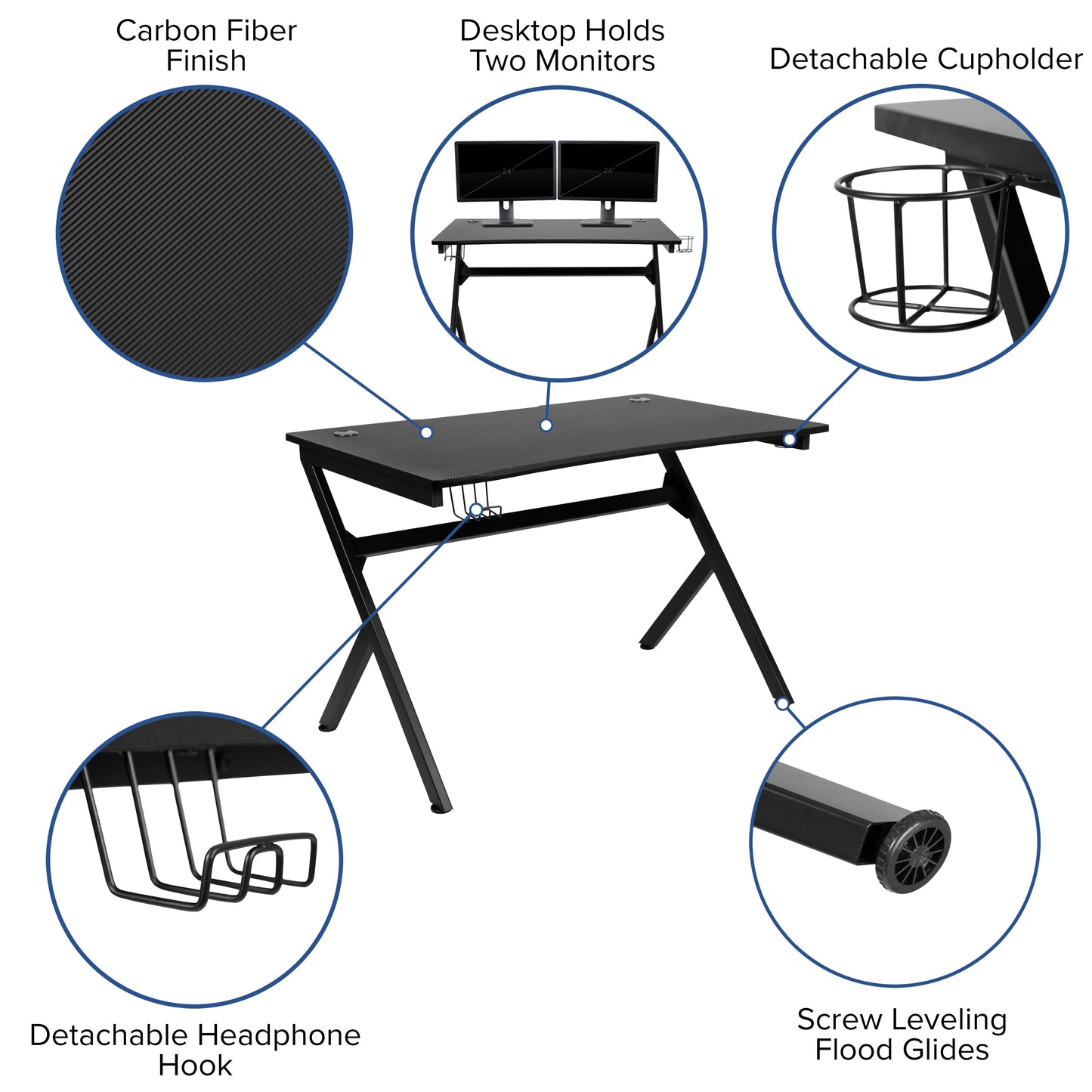 Carbon Fiber Finish

Desktop Holds Two Monitors

Detachable Cupholder

24"

24"

Detachable Headphone Hook

Screw Leveling Flood Glides