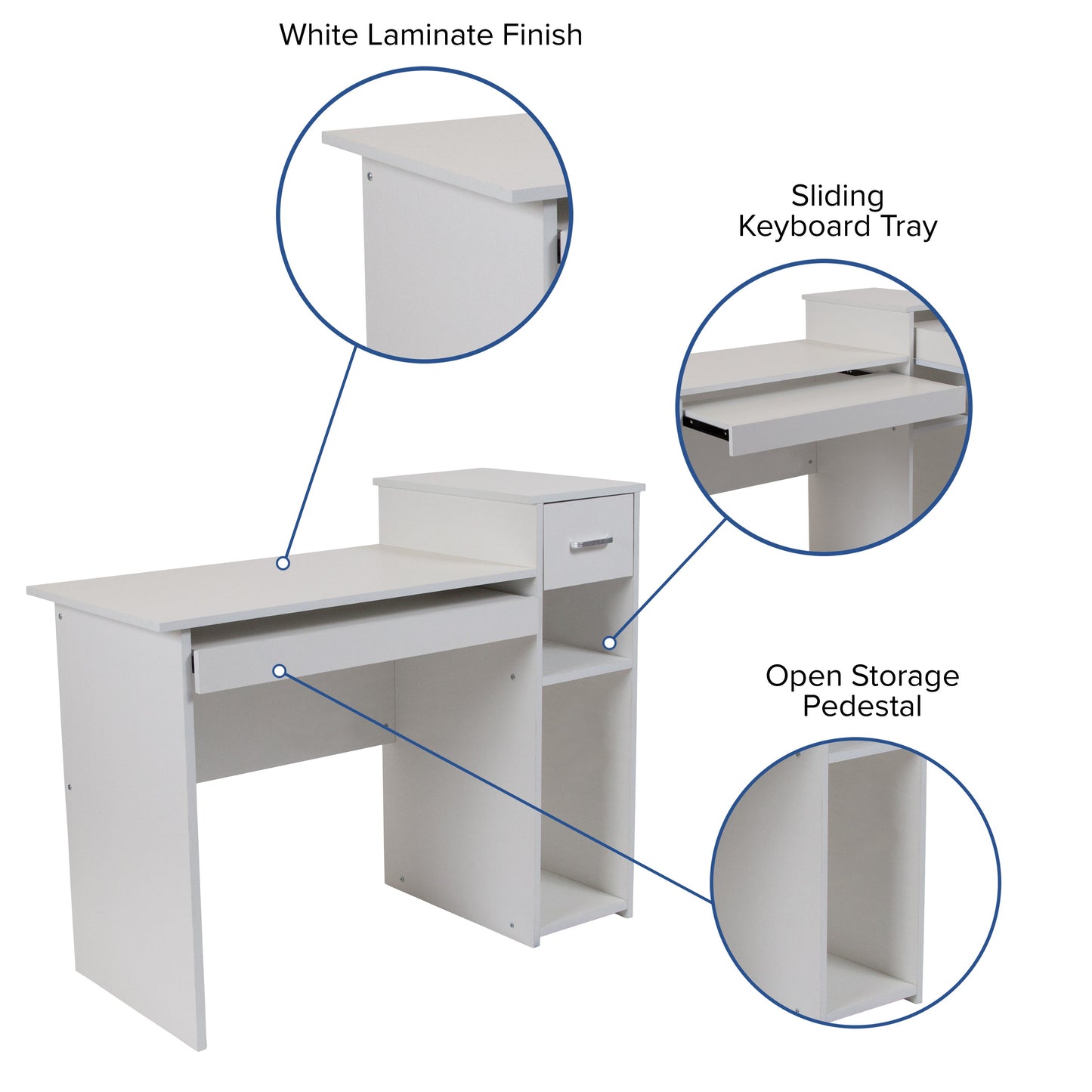 White Laminate Finish

Sliding Keyboard Tray

Open Storage Pedestal