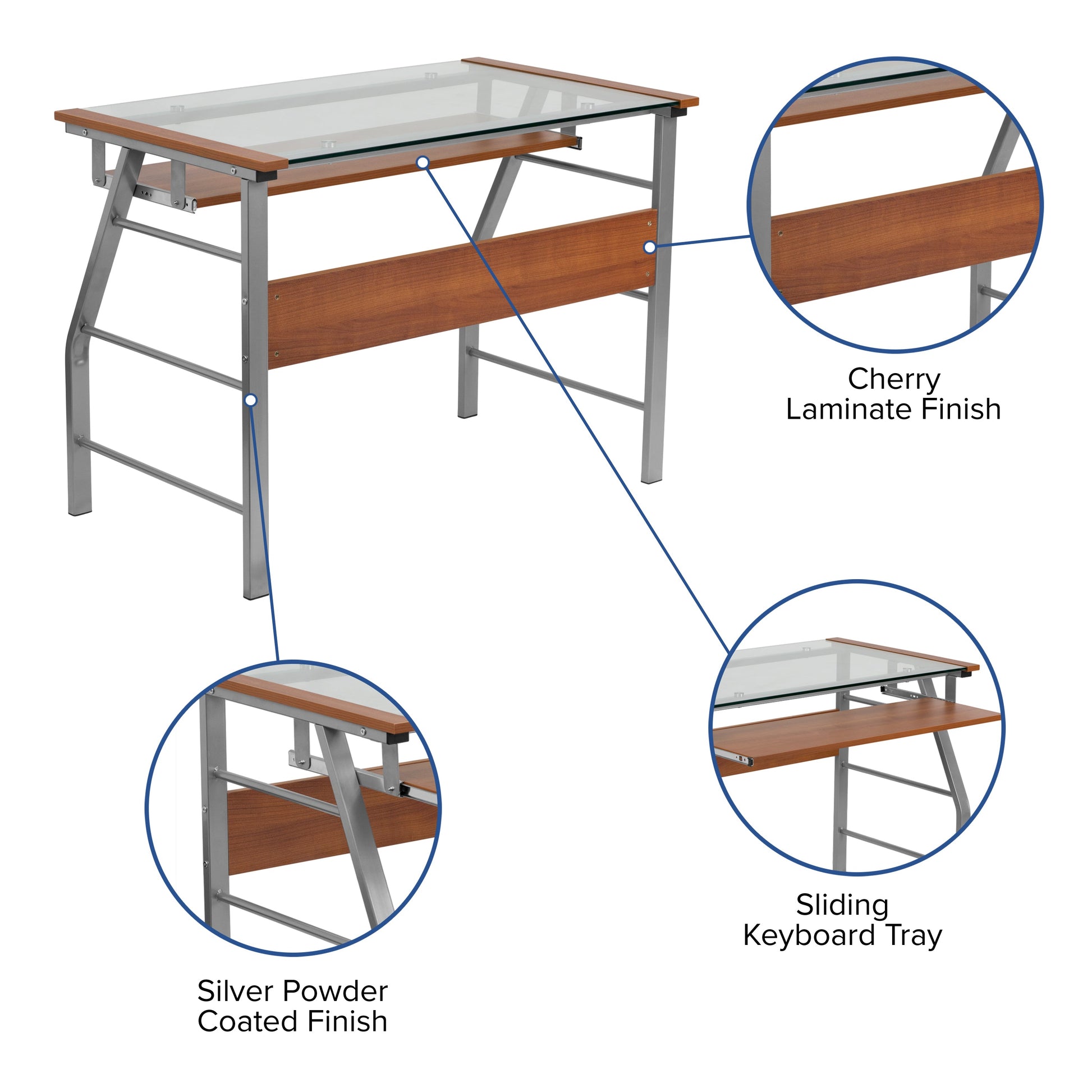 Cherry
Laminate Finish

Sliding
Keyboard Tray

Silver Powder
Coated Finish