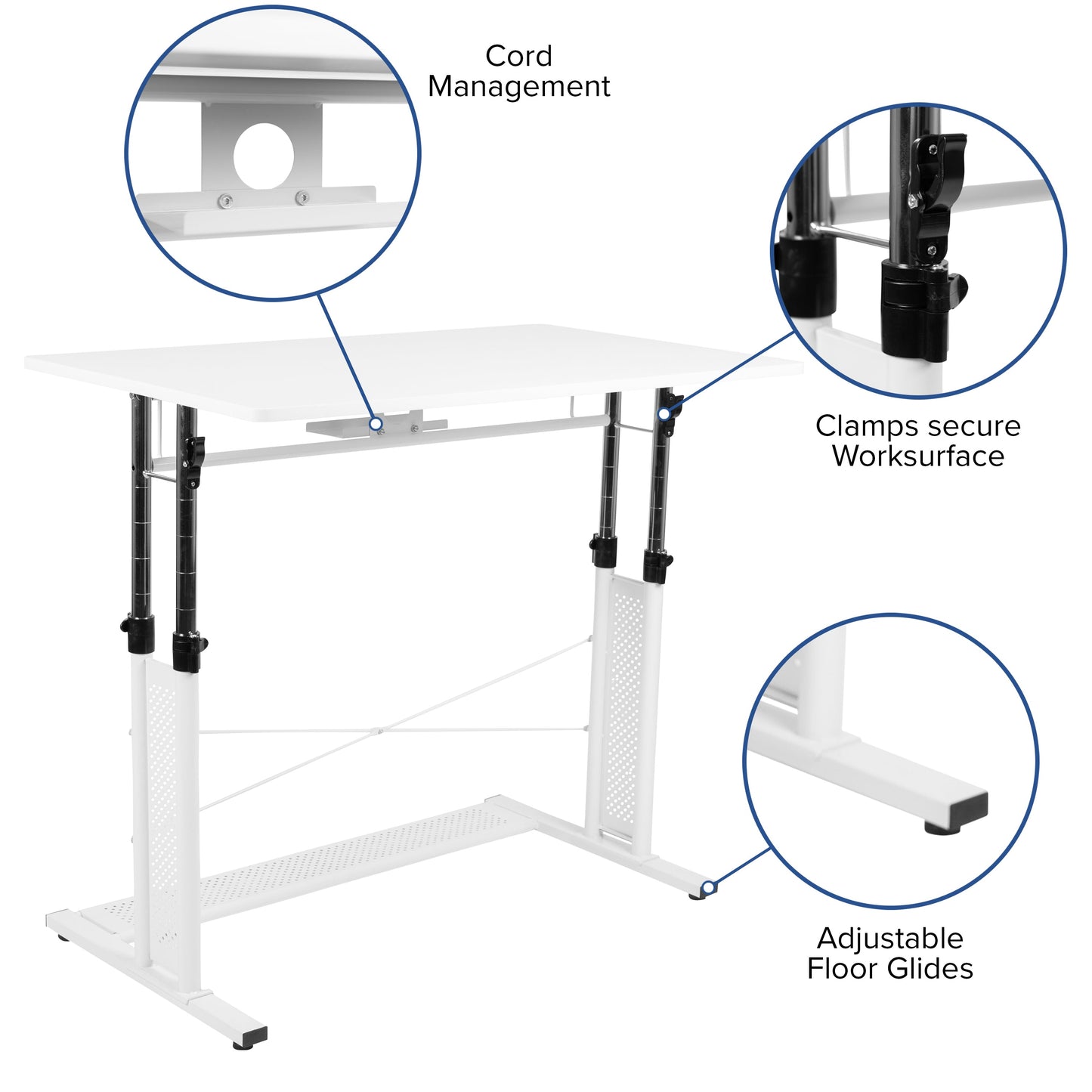 Cord Management

Clamps secure Worksurface

Adjustable Floor Glides