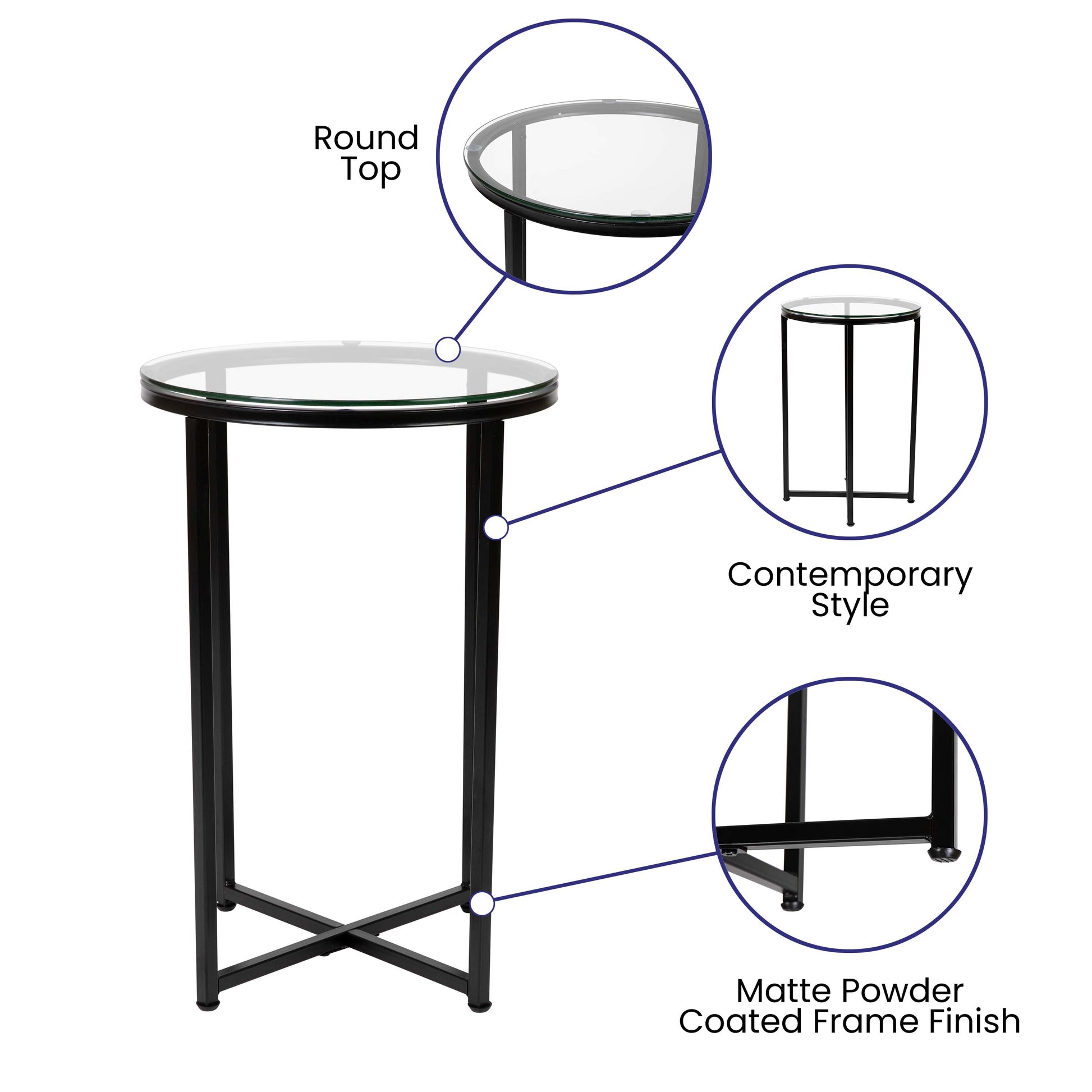 Round Top

Contemporary Style

Matte Powder Coated Frame Finish