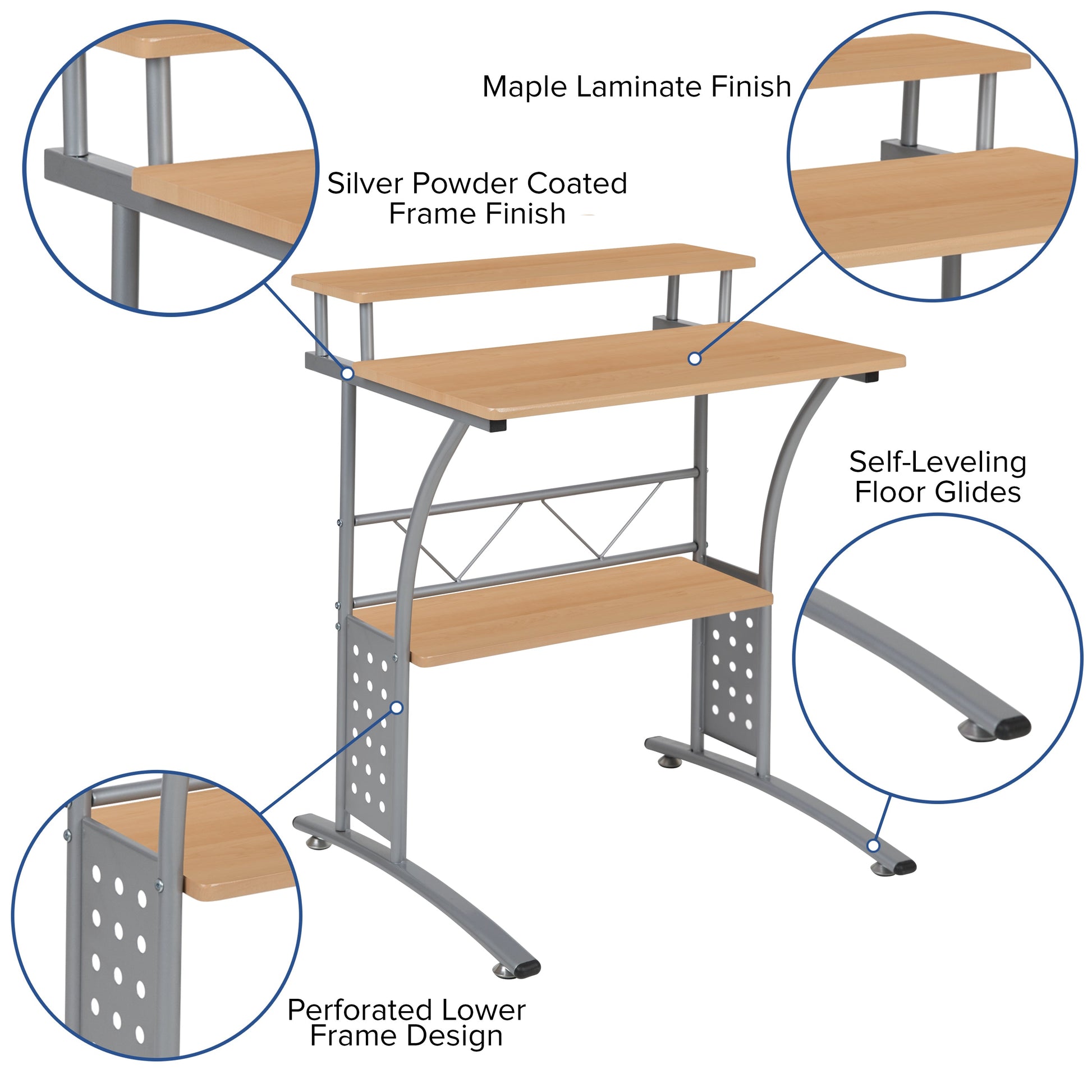 Maple Laminate Finish

Silver Powder Coated Frame Finish

Self-Leveling Floor Glides

Perforated Lower Frame Design