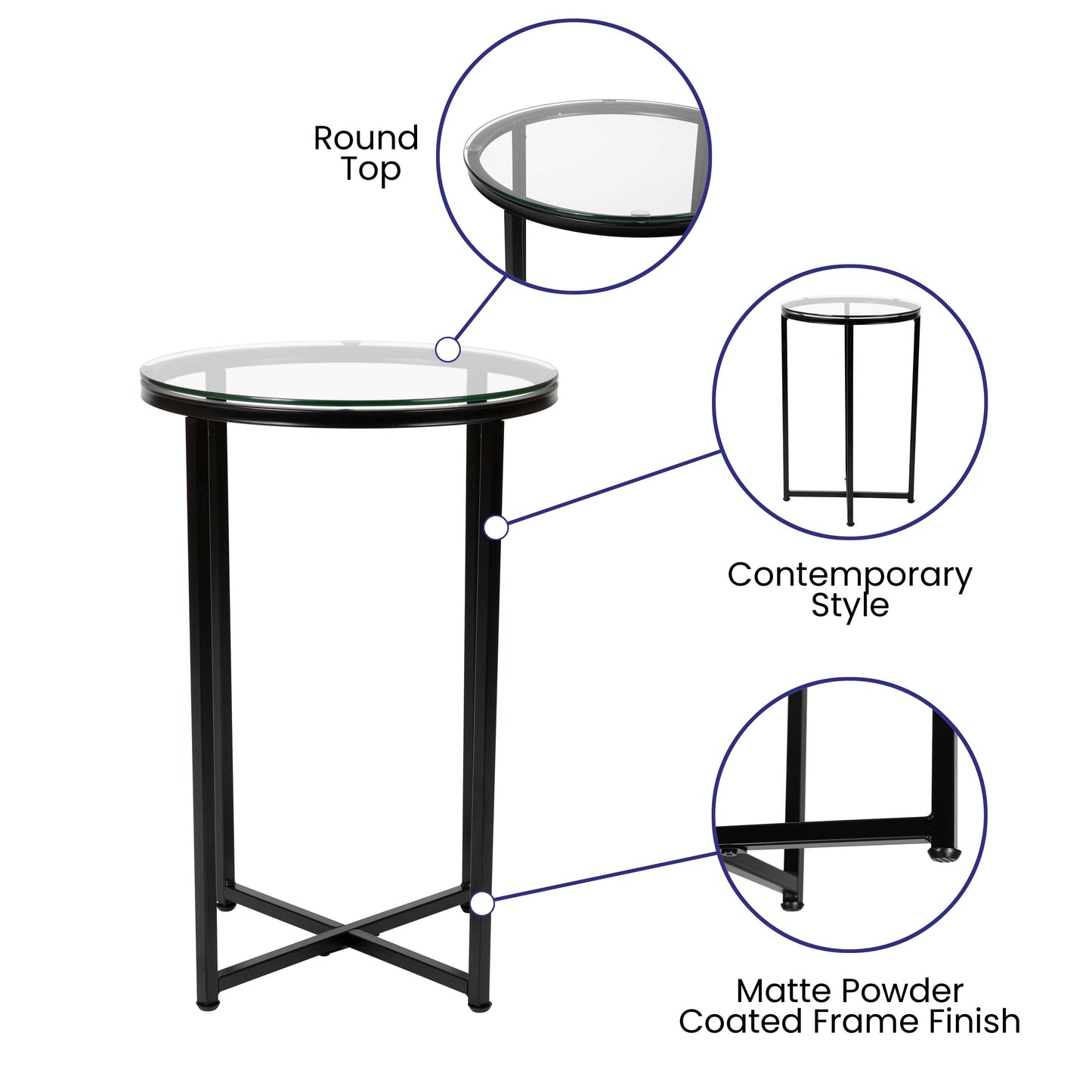 Round Top

Contemporary Style

Matte Powder Coated Frame Finish