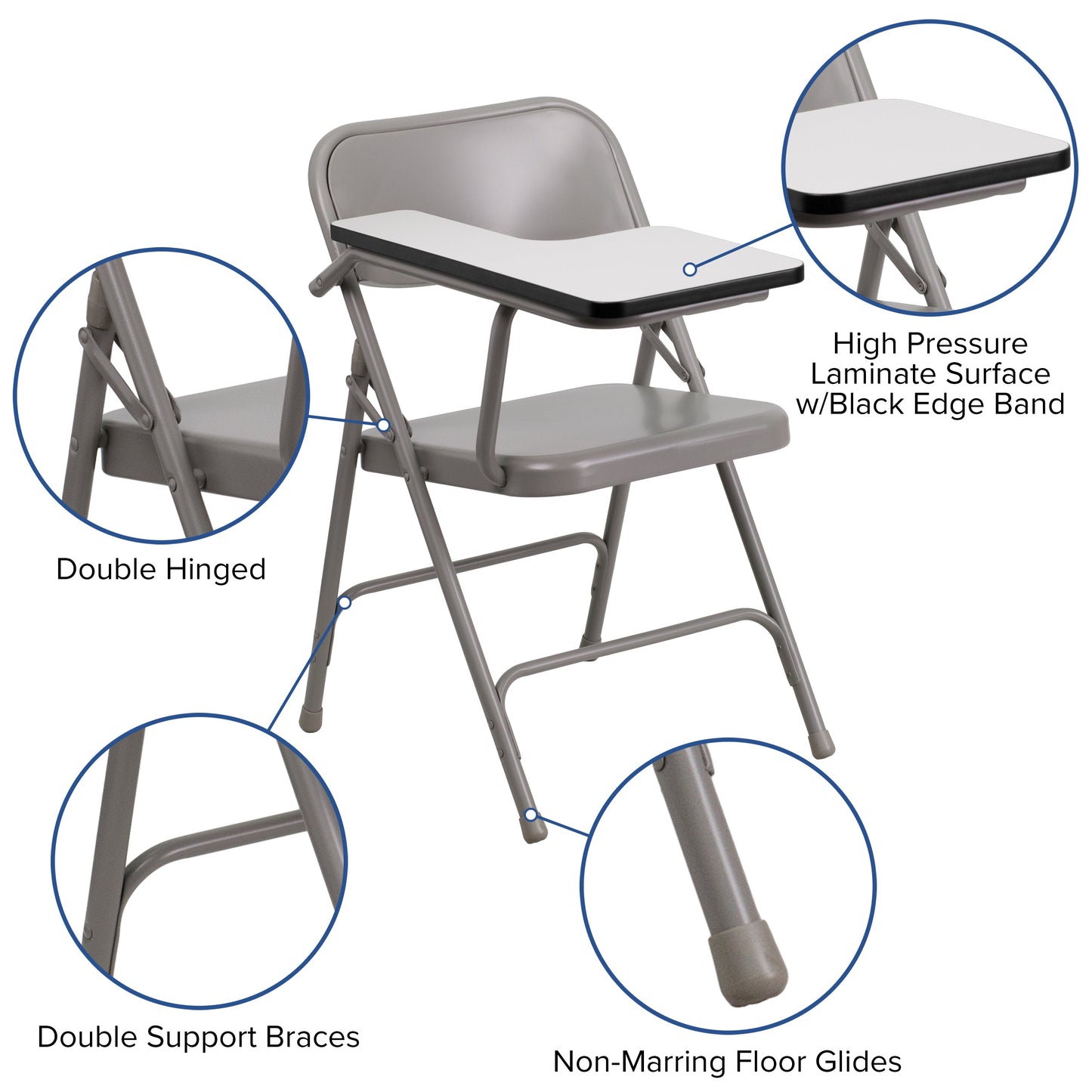 High Pressure Laminate Surface w/Black Edge Band

Double Hinged

Double Support Braces

Non-Marring Floor Glides