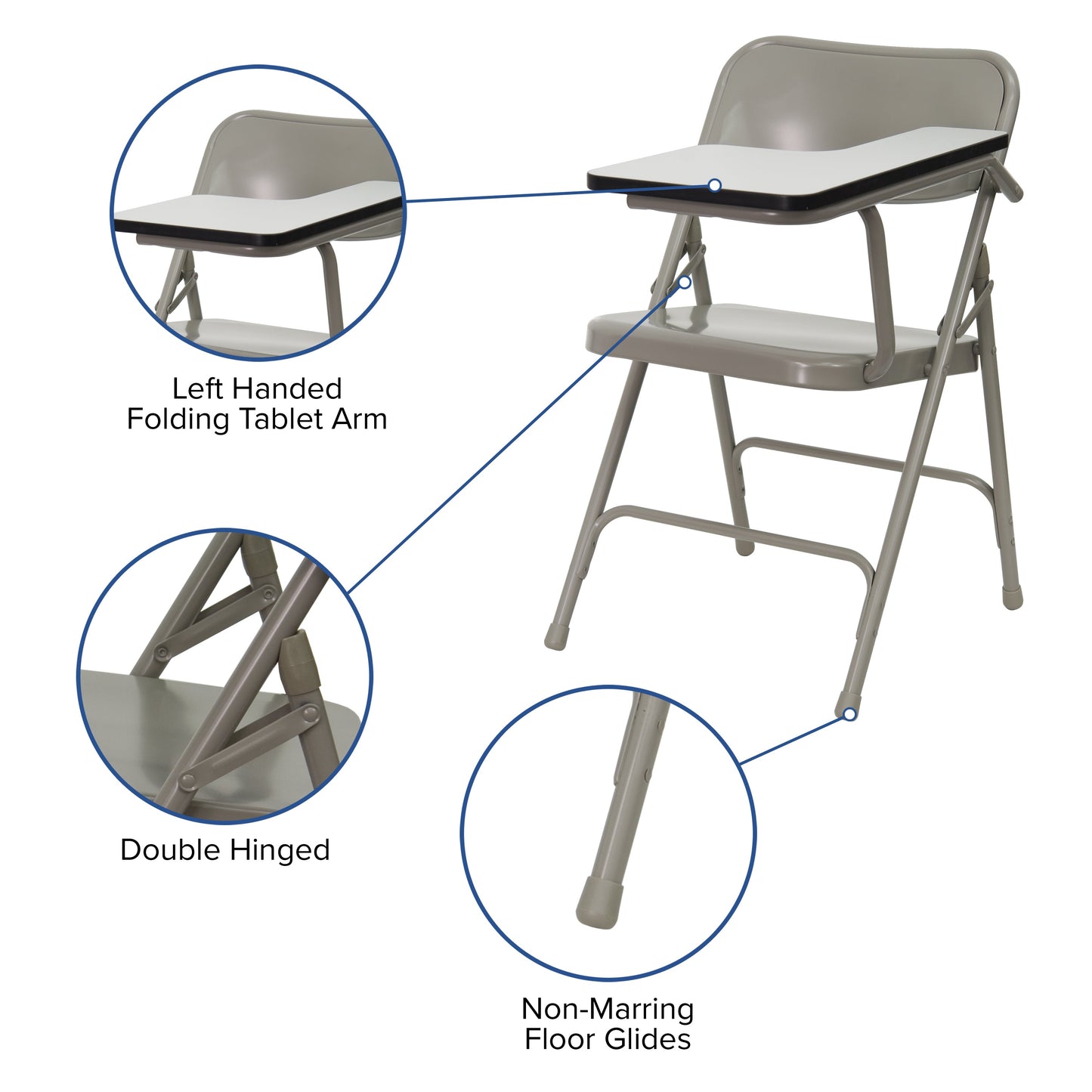 Left Handed
Folding Tablet Arm

Double Hinged

Non-Marring
Floor Glides