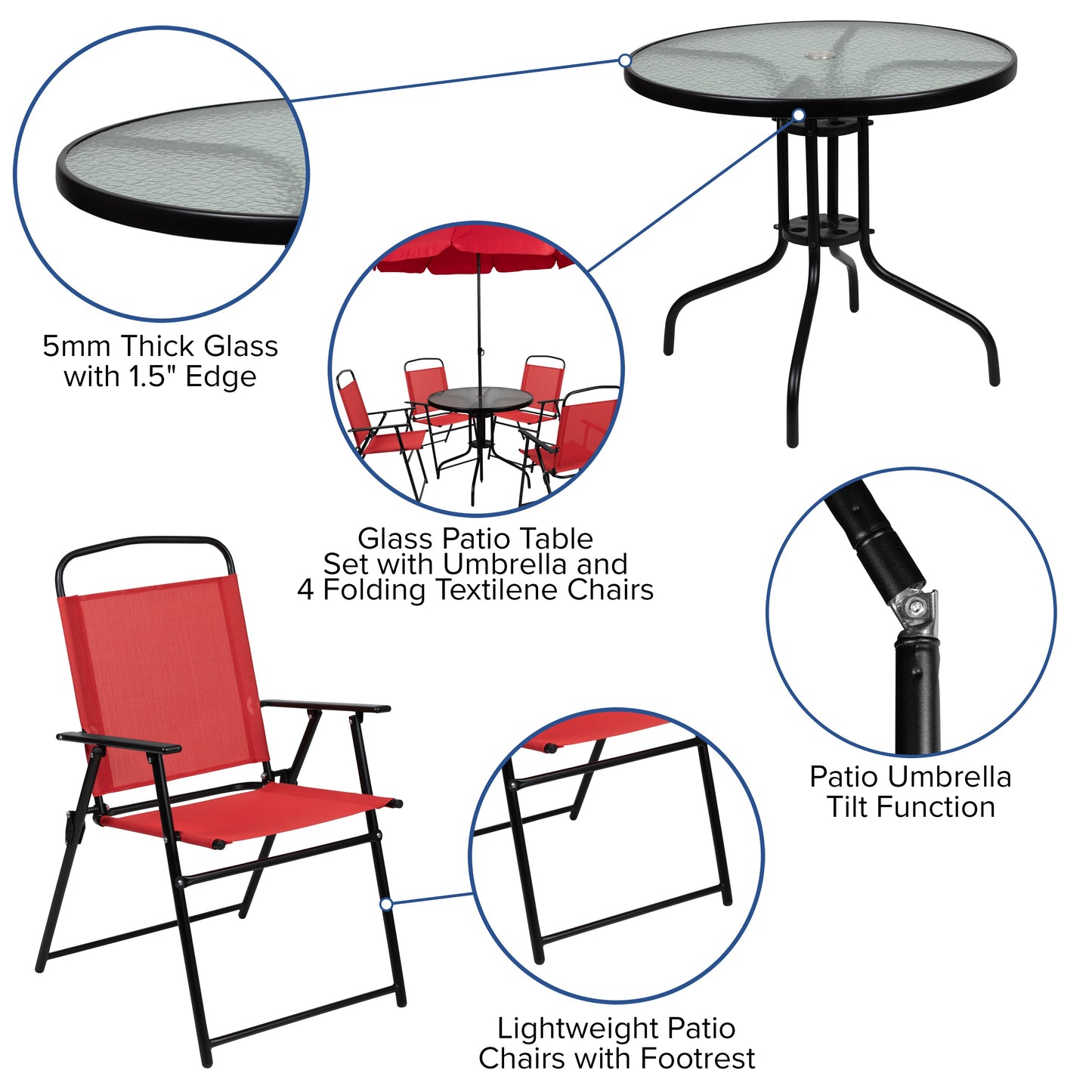 5mm Thick Glass with 1.5" Edge

Glass Patio Table Set with Umbrella and 4 Folding Textilene Chairs

Patio Umbrella Tilt Function

Lightweight Patio Chairs with Footrest