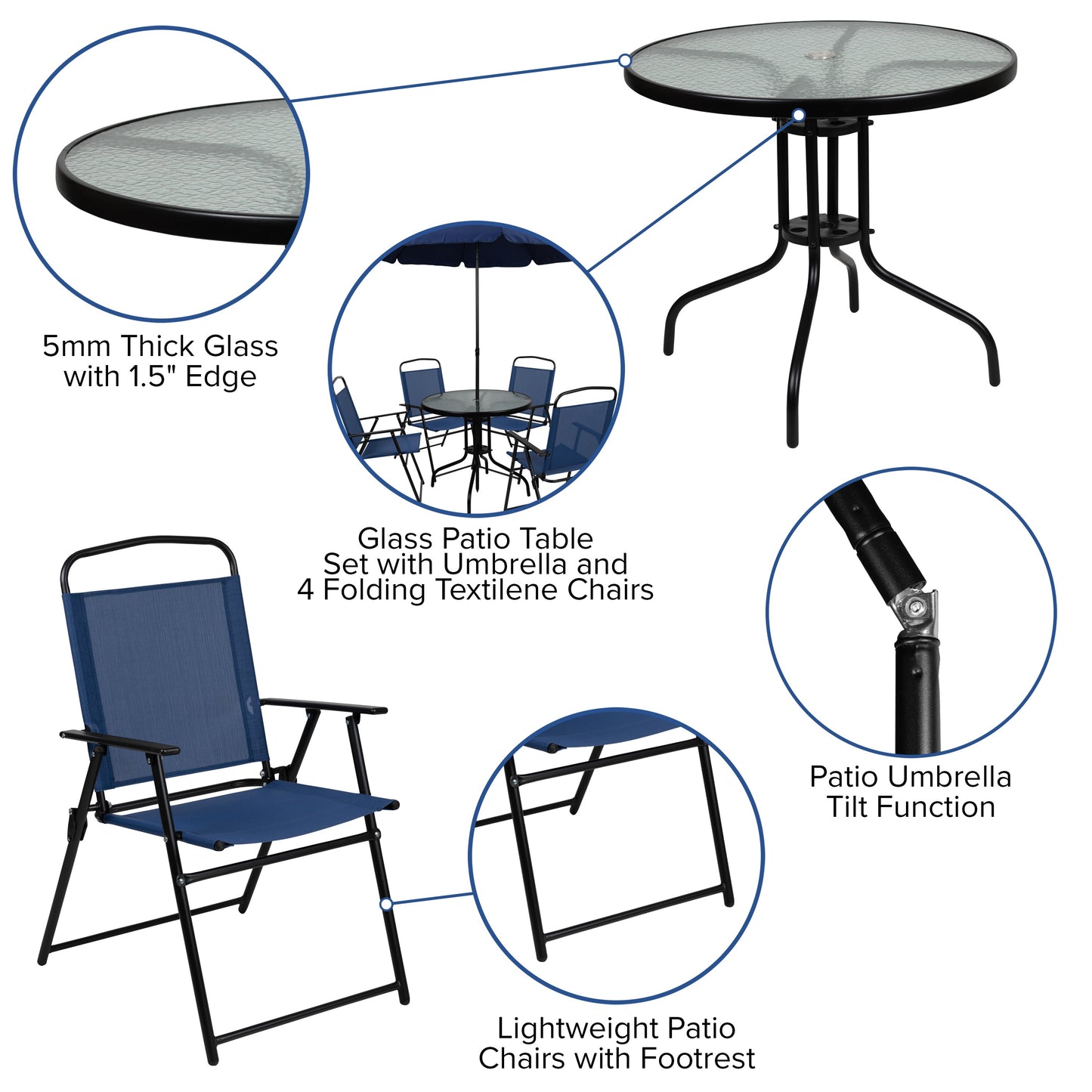 5mm Thick Glass with 1.5" Edge

Glass Patio Table Set with Umbrella and 4 Folding Textilene Chairs

Patio Umbrella Tilt Function

Lightweight Patio Chairs with Footrest