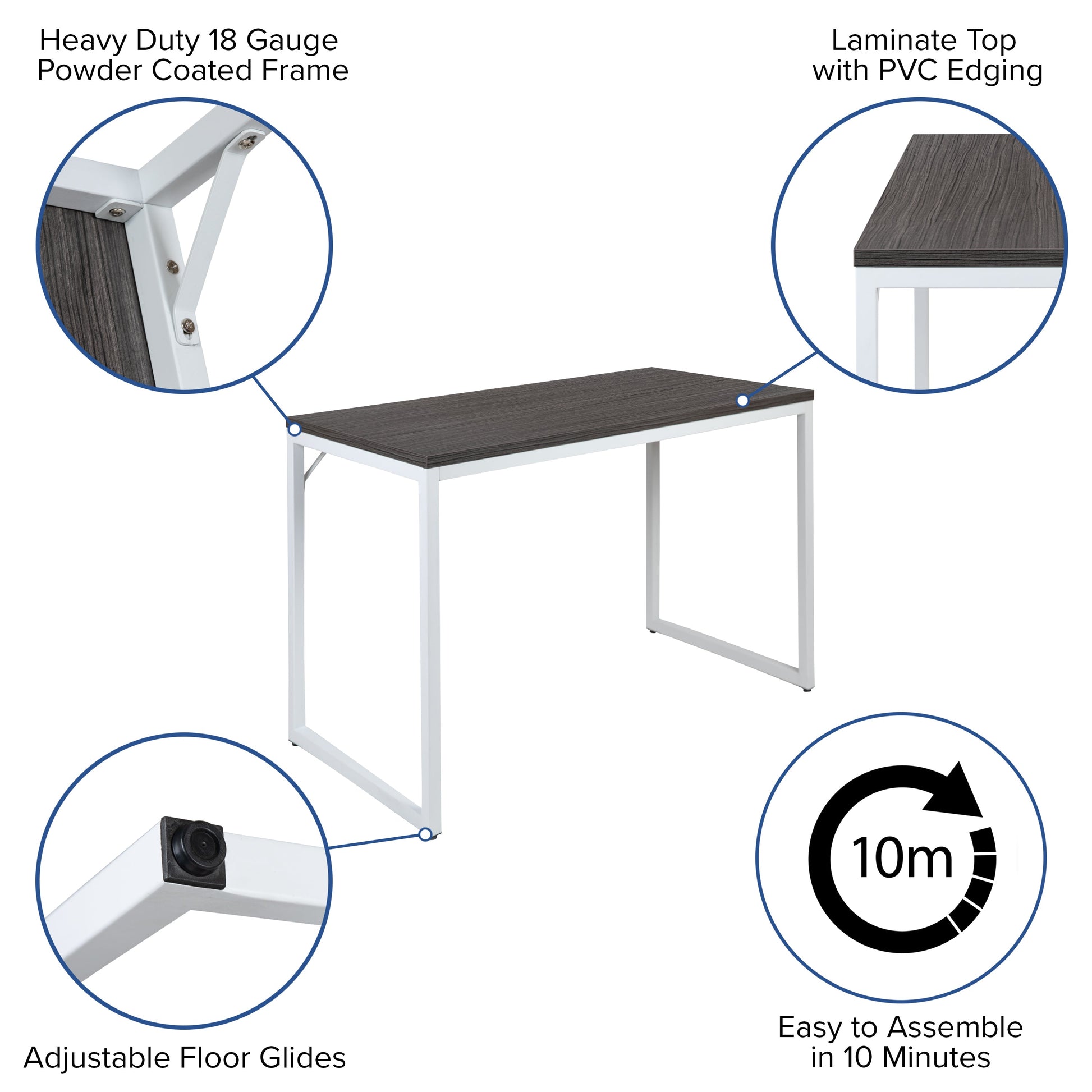 Heavy Duty 18 Gauge Powder Coated Frame

Laminate Top with PVC Edging

10m

Adjustable Floor Glides

Easy to Assemble in 10 Minutes