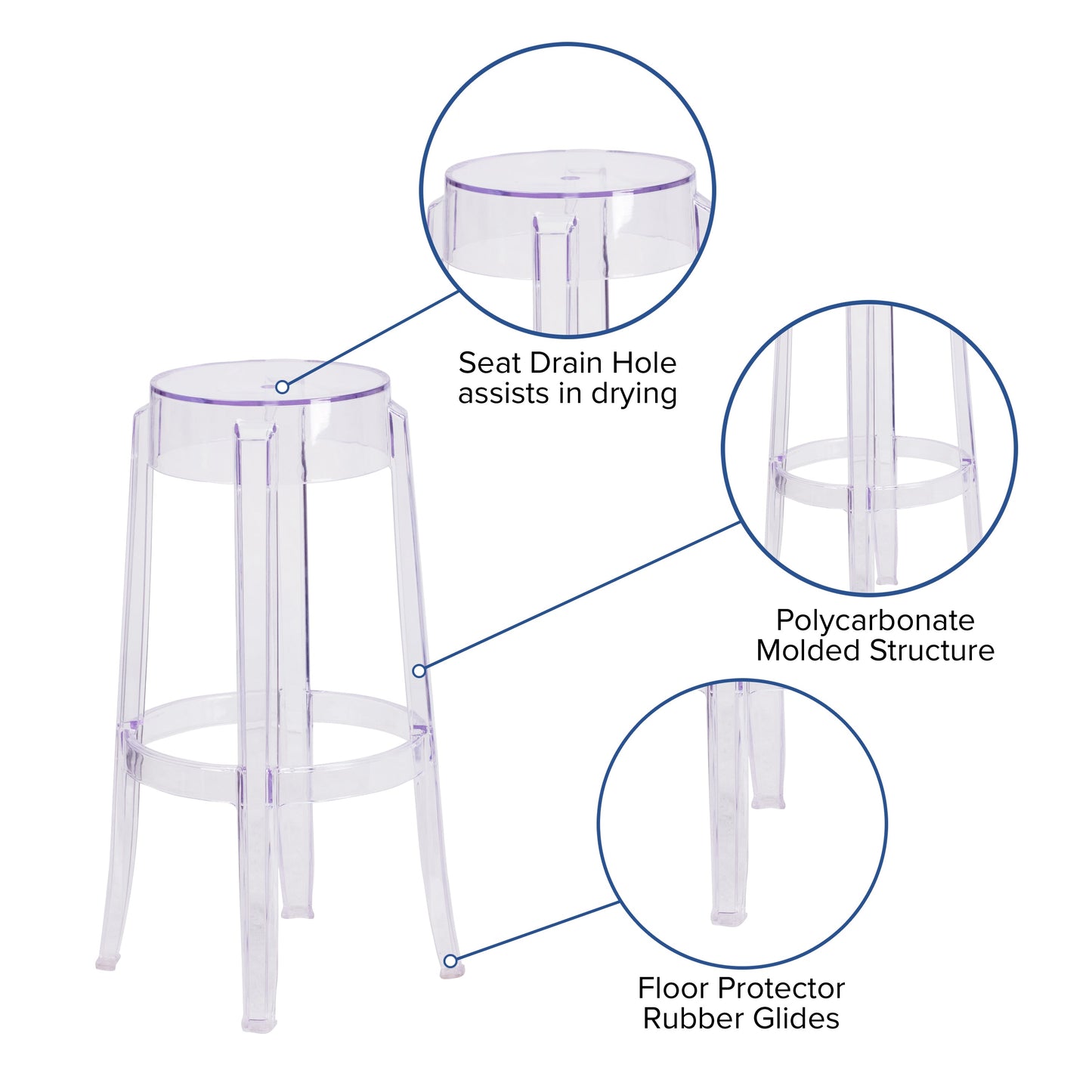 Seat Drain Hole
assists in drying

Polycarbonate
Molded Structure

Floor Protector
Rubber Glides