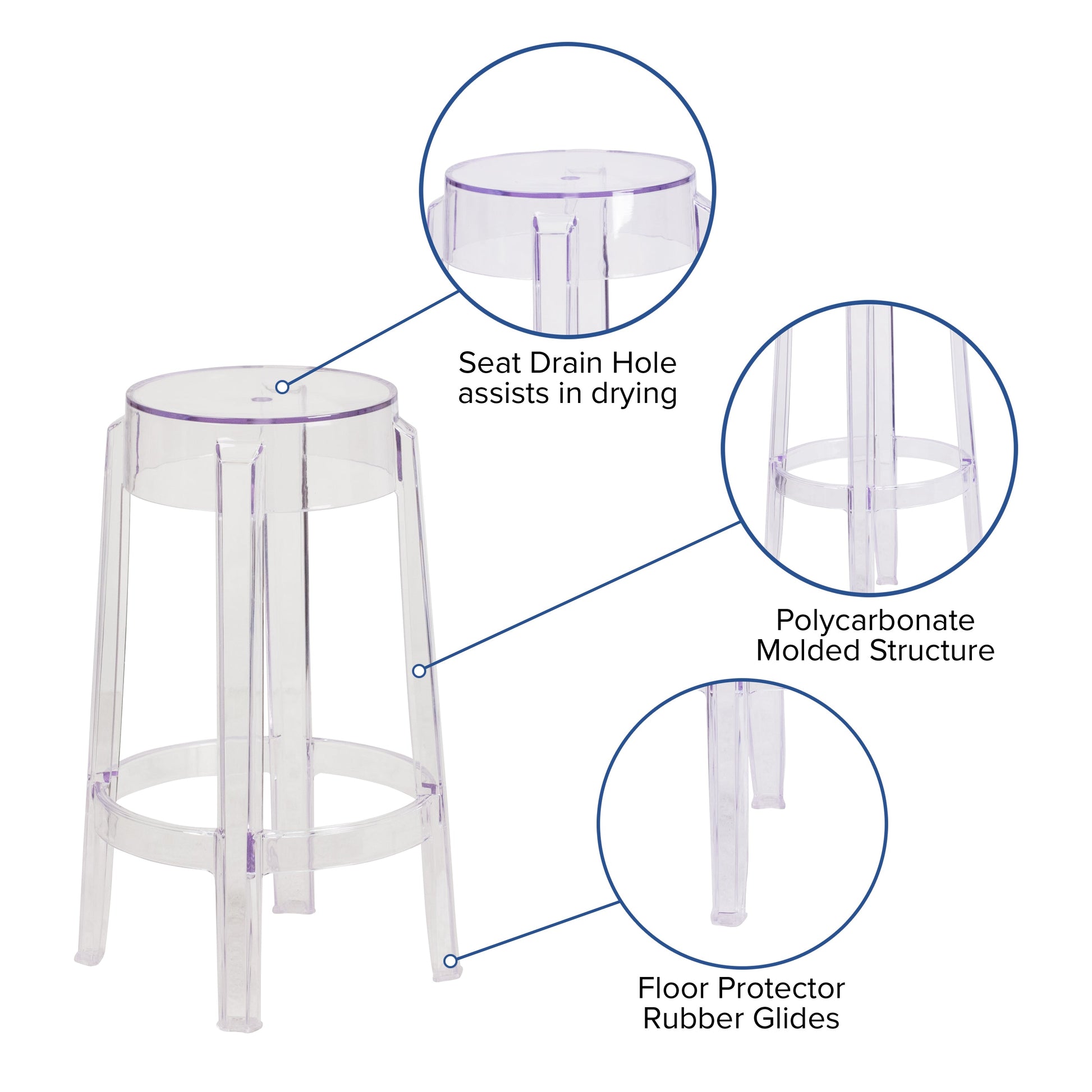 Seat Drain Hole
assists in drying

Polycarbonate
Molded Structure

Floor Protector
Rubber Glides