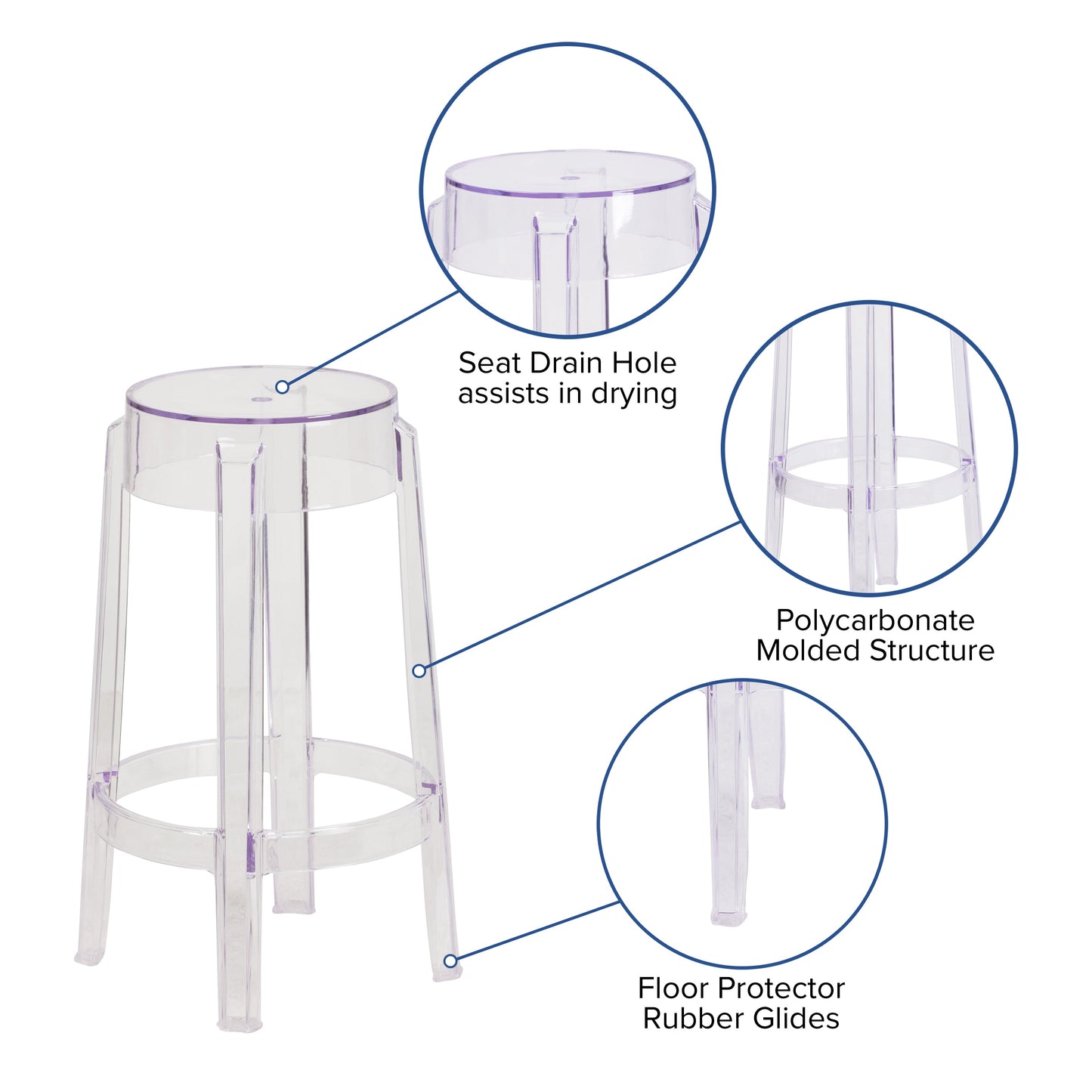 Seat Drain Hole assists in drying

Polycarbonate Molded Structure

Floor Protector Rubber Glides