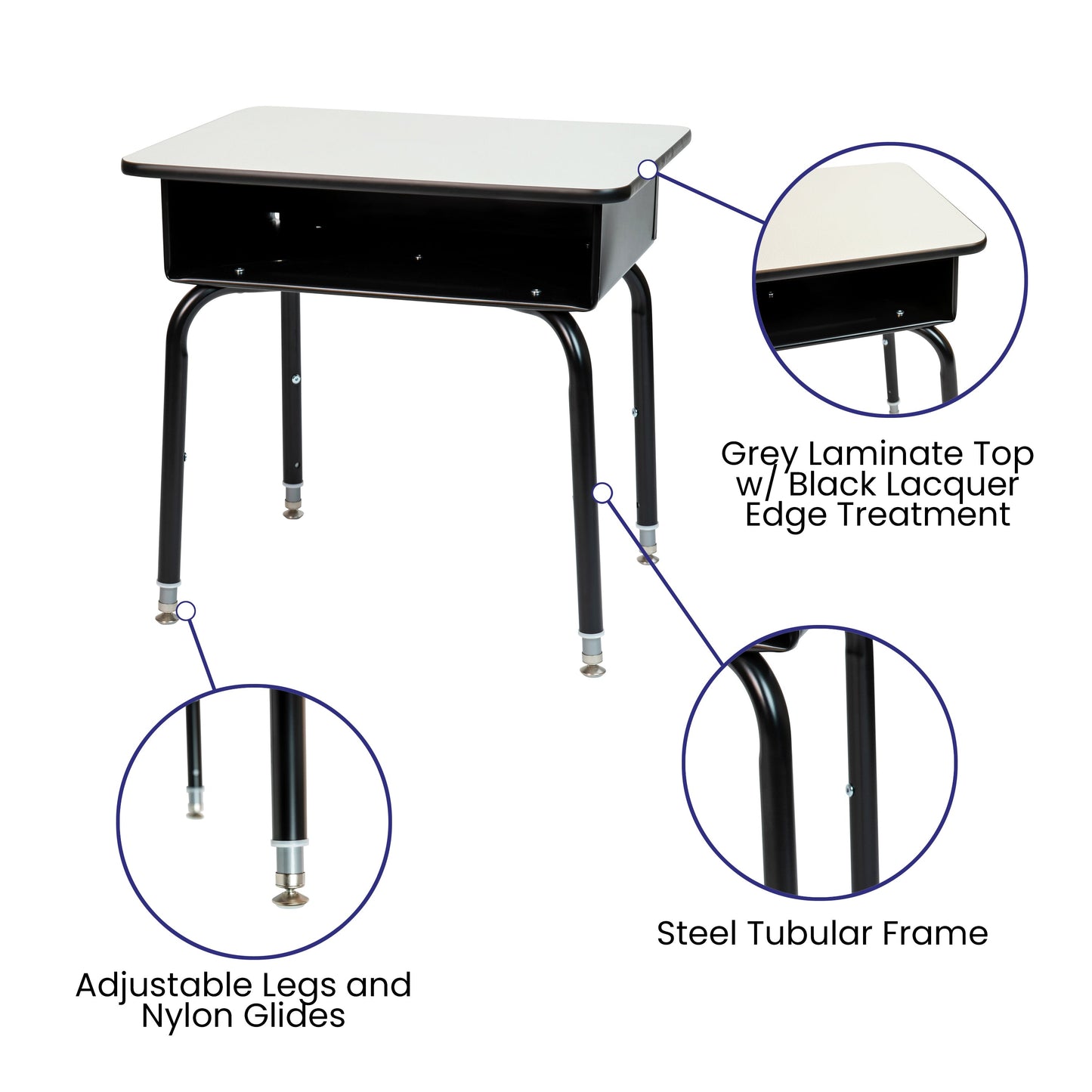 Grey Laminate Top w/ Black Lacquer Edge Treatment

Steel Tubular Frame

Adjustable Legs and Nylon Glides