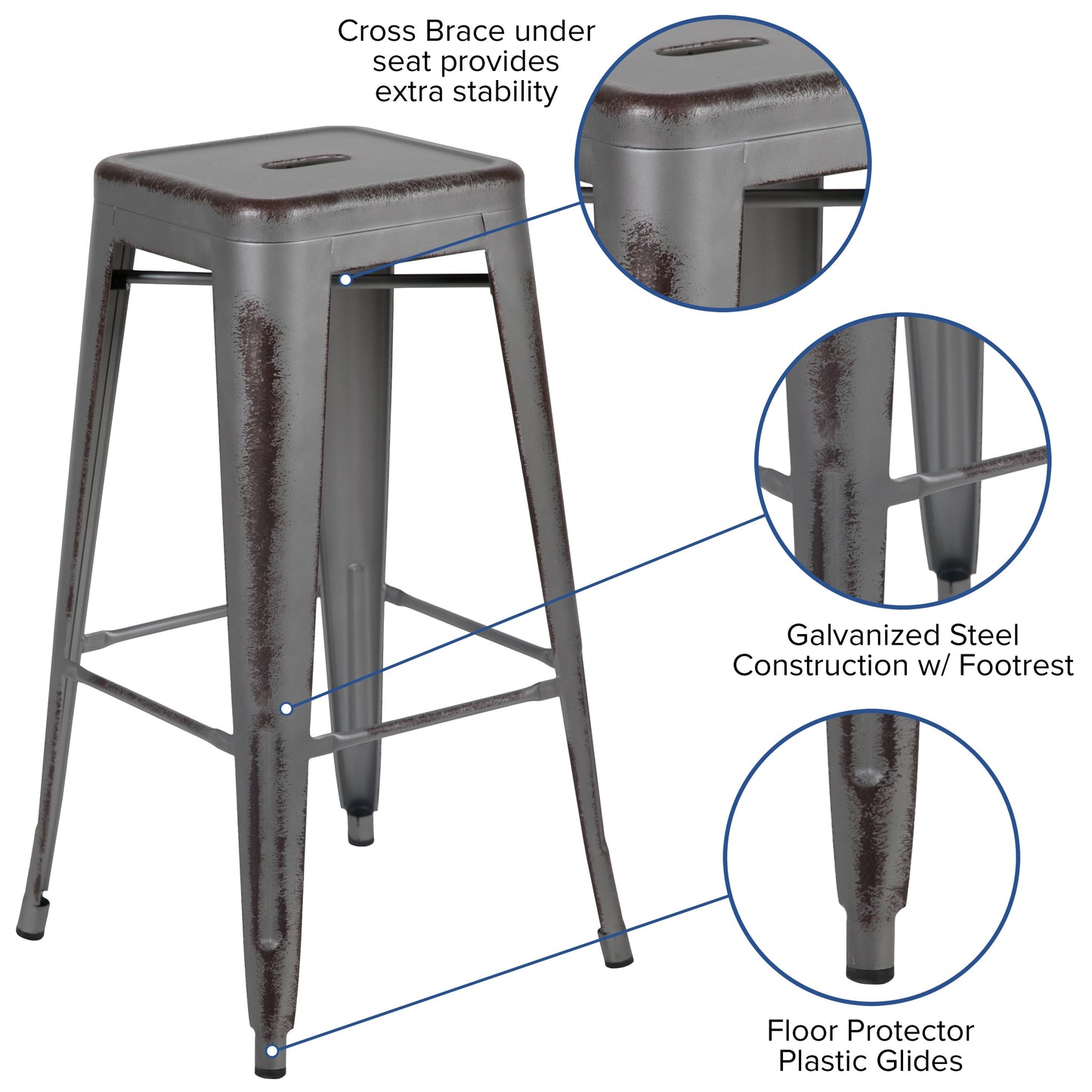 Cross Brace under seat provides extra stability

Galvanized Steel Construction w/ Footrest

Floor Protector Plastic Glides