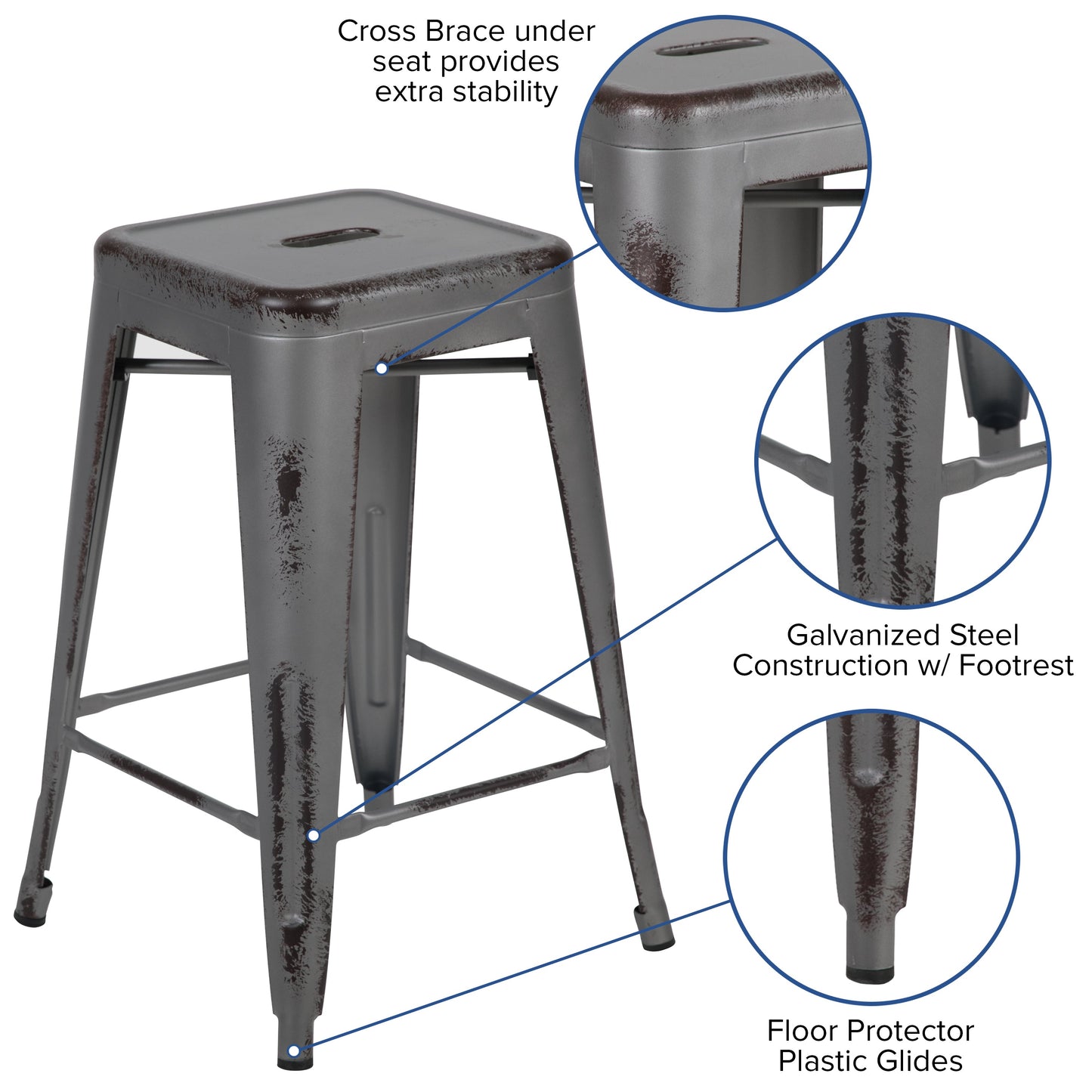 Cross Brace under seat provides extra stability

Galvanized Steel Construction w/ Footrest

Floor Protector Plastic Glides