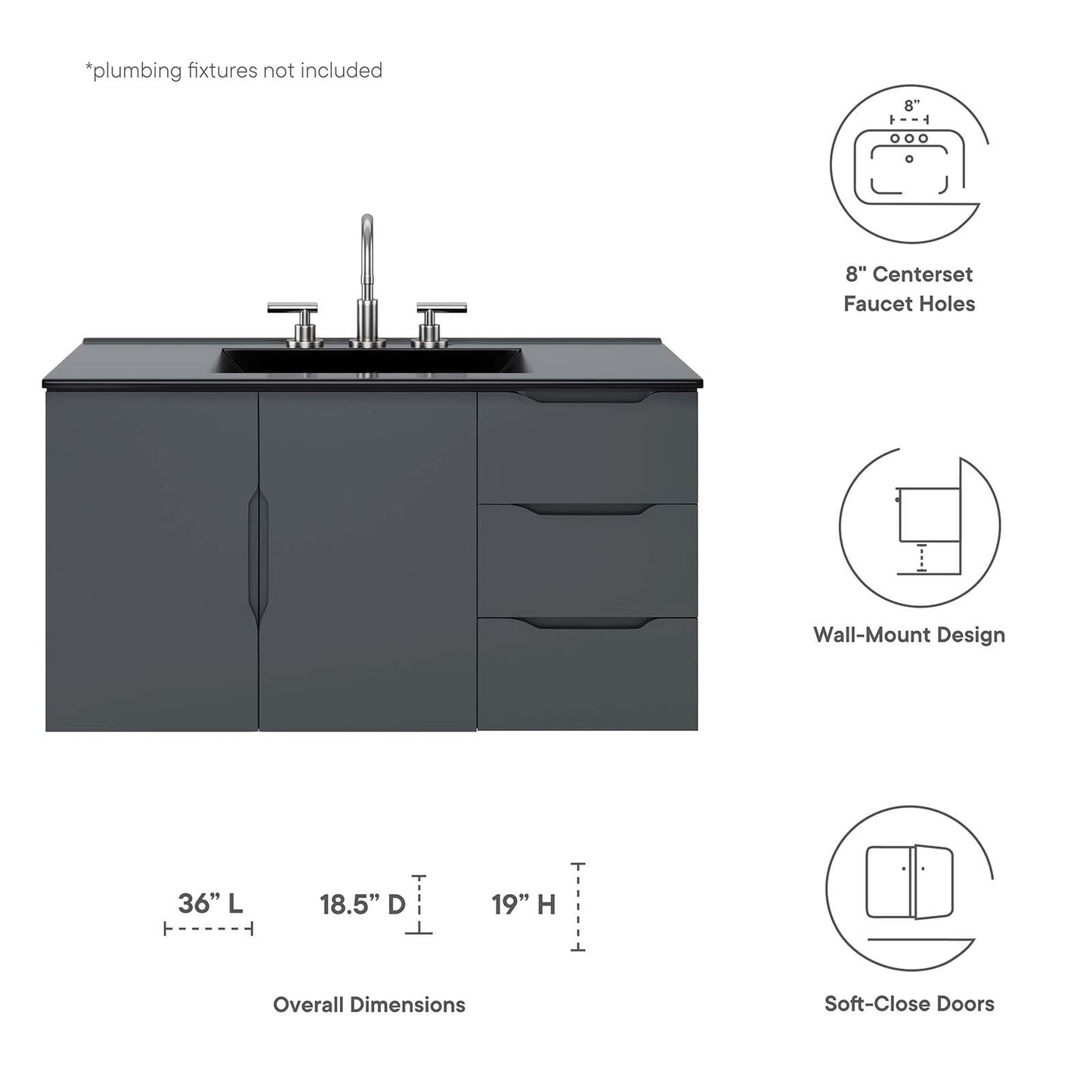 *plumbing fixtures not included

8”

8" Centerset Faucet Holes

Wall-Mount Design

36” L

18.5” D

19” H

Overall Dimensions

Soft-Close Doors