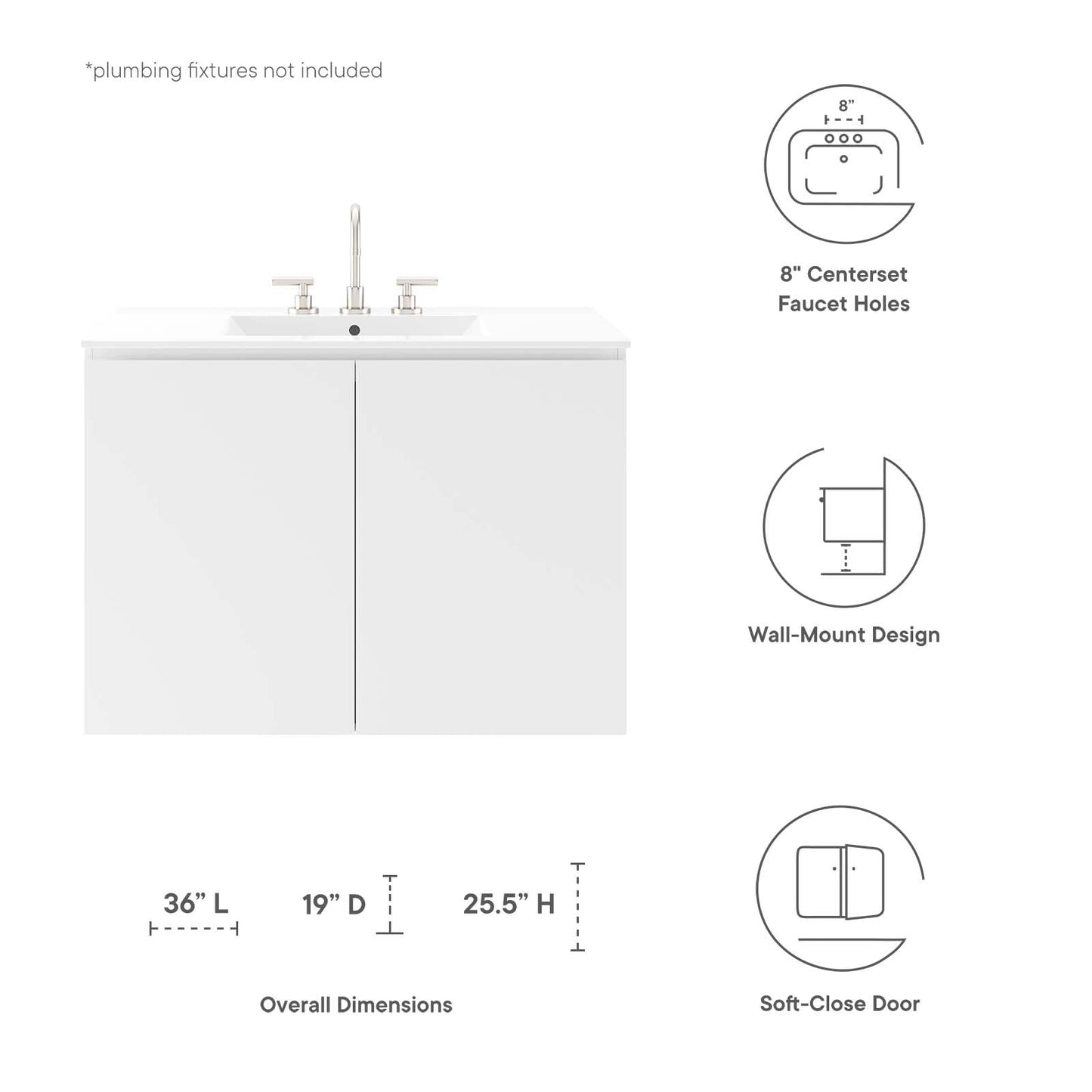 *plumbing fixtures not included

8”

8" Centerset Faucet Holes

Wall-Mount Design

36” L

19” D

25.5” H

Overall Dimensions

Soft-Close Door