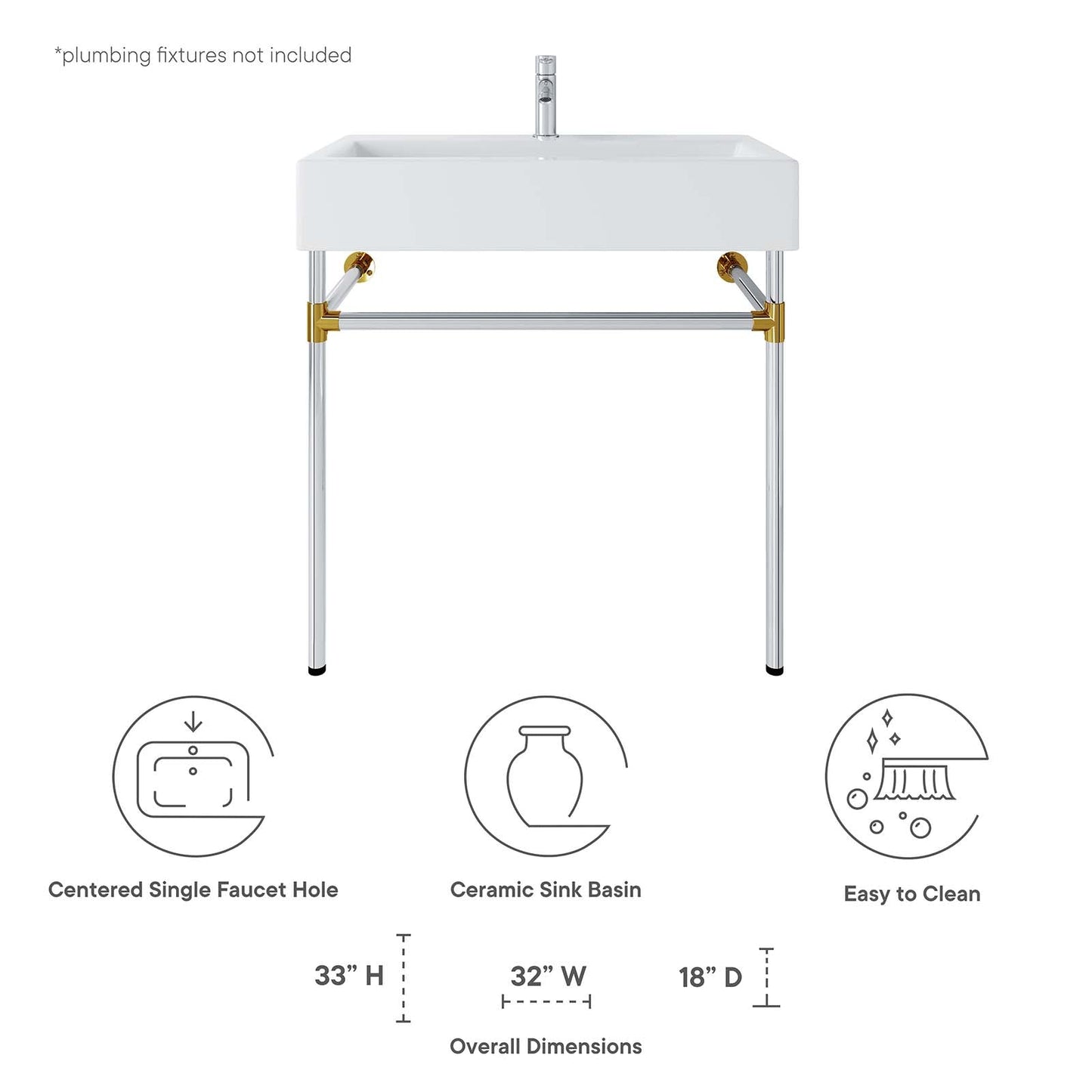 *plumbing fixtures not included

Centered Single Faucet Hole

Ceramic Sink Basin

Easy to Clean

33” H

32” W

18” D

Overall Dimensions