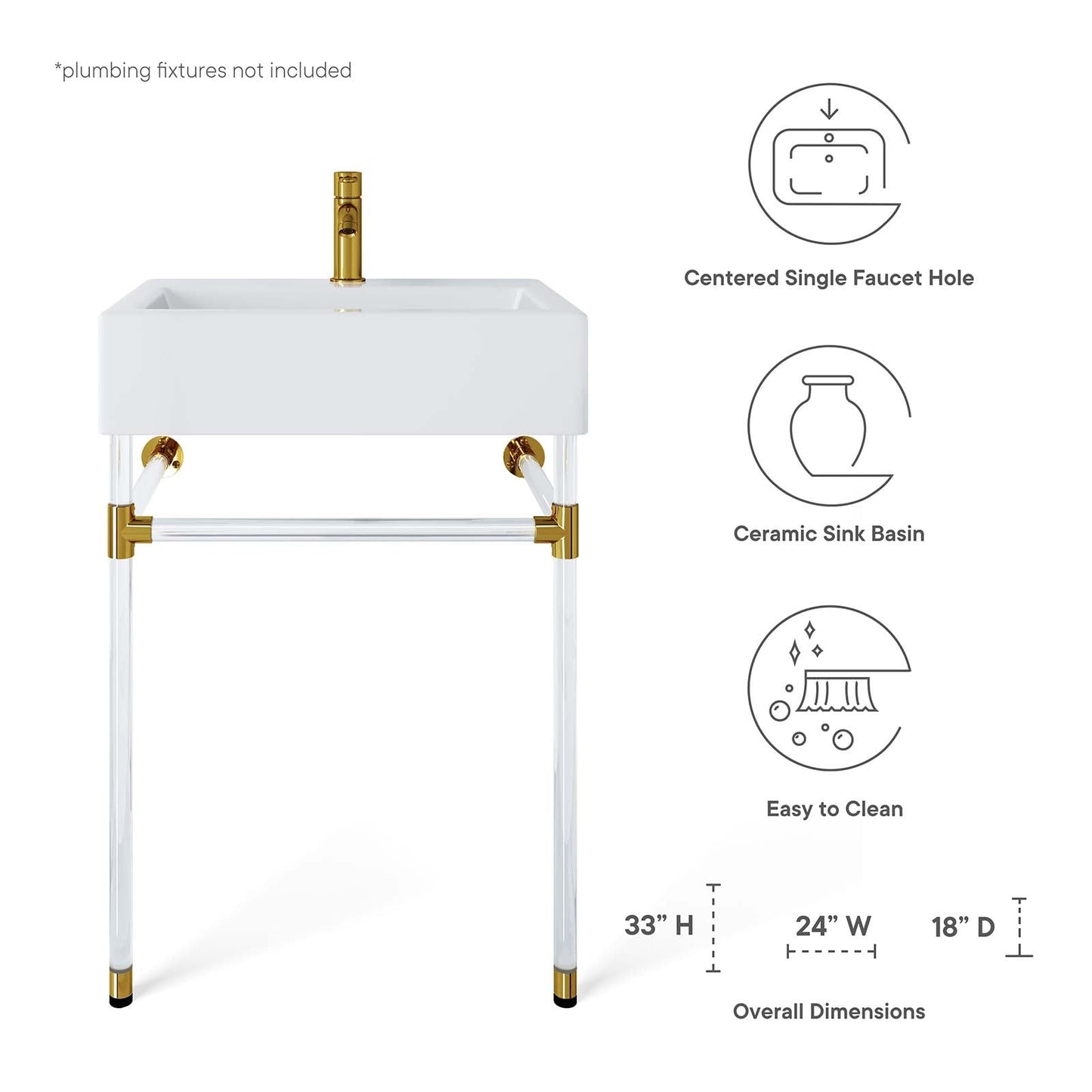 *plumbing fixtures not included

Centered Single Faucet Hole

Ceramic Sink Basin

Easy to Clean

33” H

24” W

18” D

Overall Dimensions