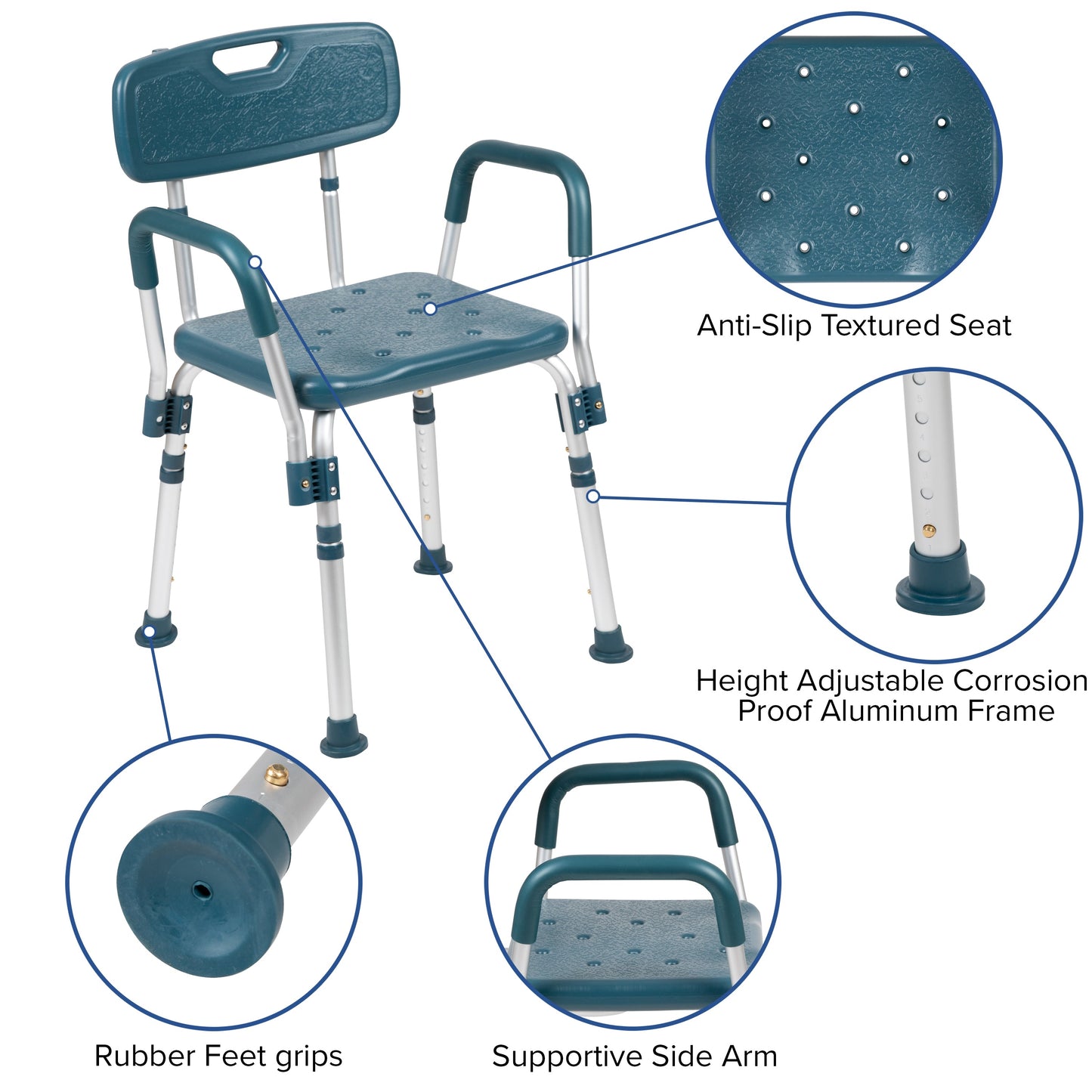 Anti-Slip Textured Seat

Height Adjustable Corrosion Proof Aluminum Frame

Rubber Feet grips

Supportive Side Arm