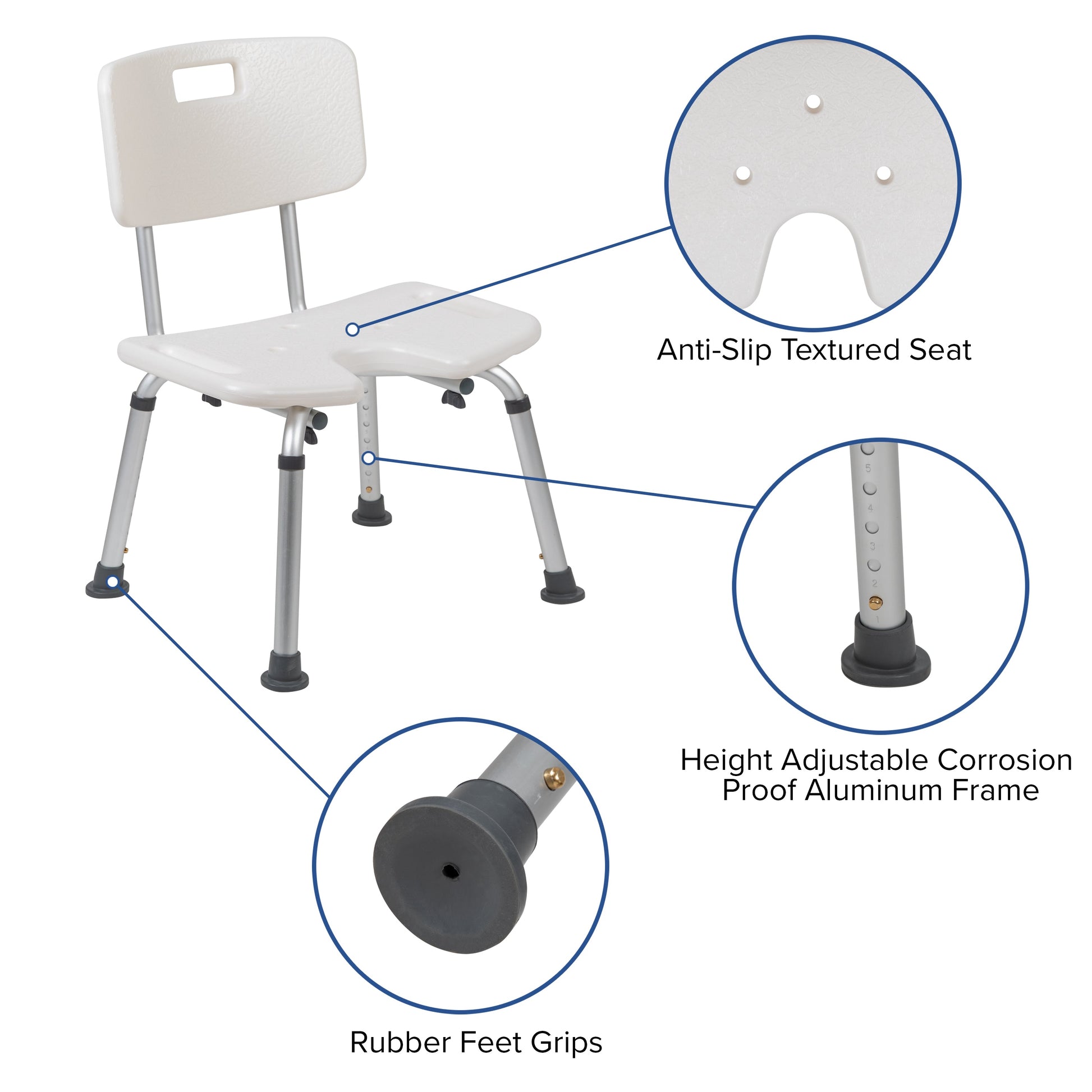 Anti-Slip Textured Seat

5
4
3
2
1

Height Adjustable Corrosion Proof Aluminum Frame

Rubber Feet Grips