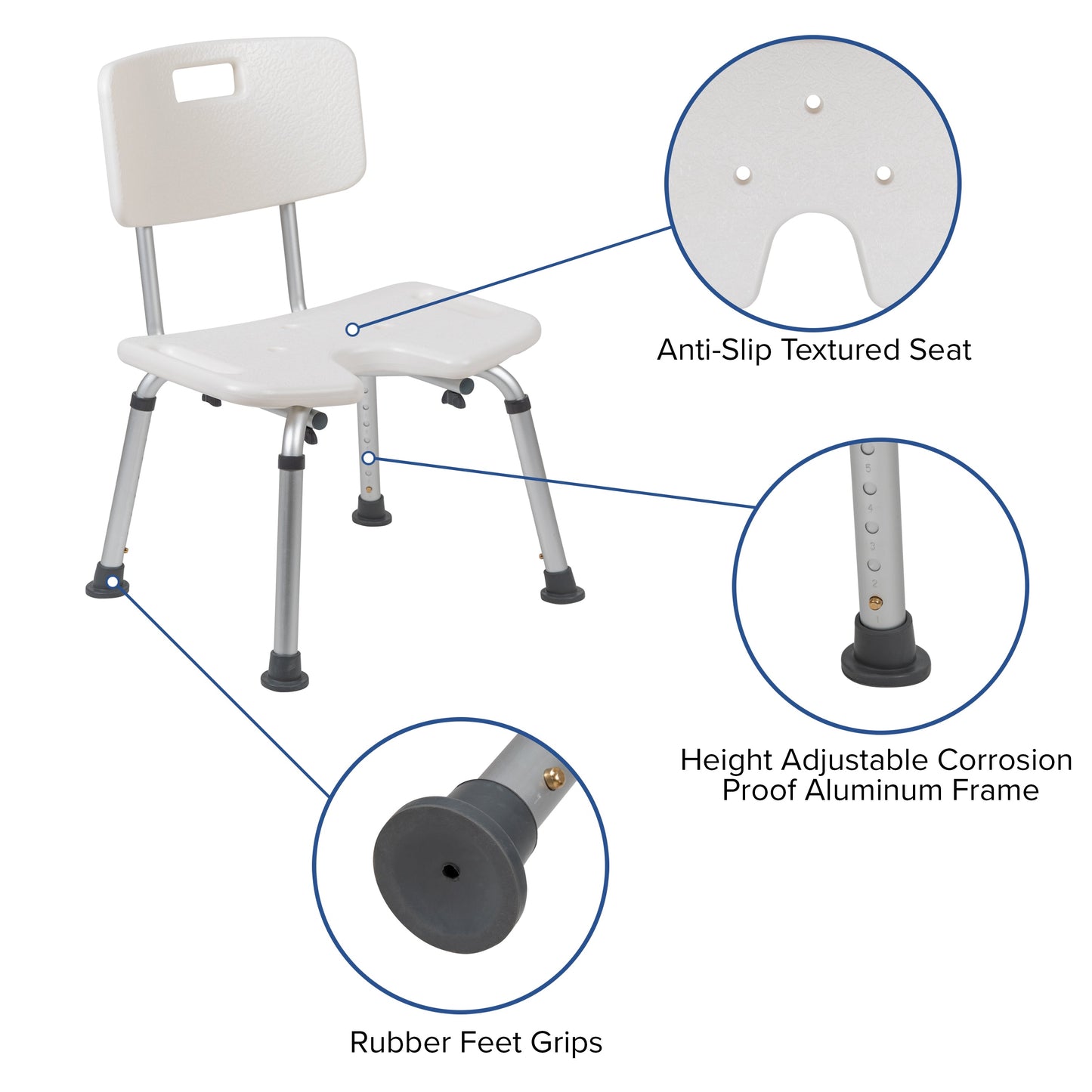 Anti-Slip Textured Seat

5
4
3
2
1

Height Adjustable Corrosion Proof Aluminum Frame

Rubber Feet Grips