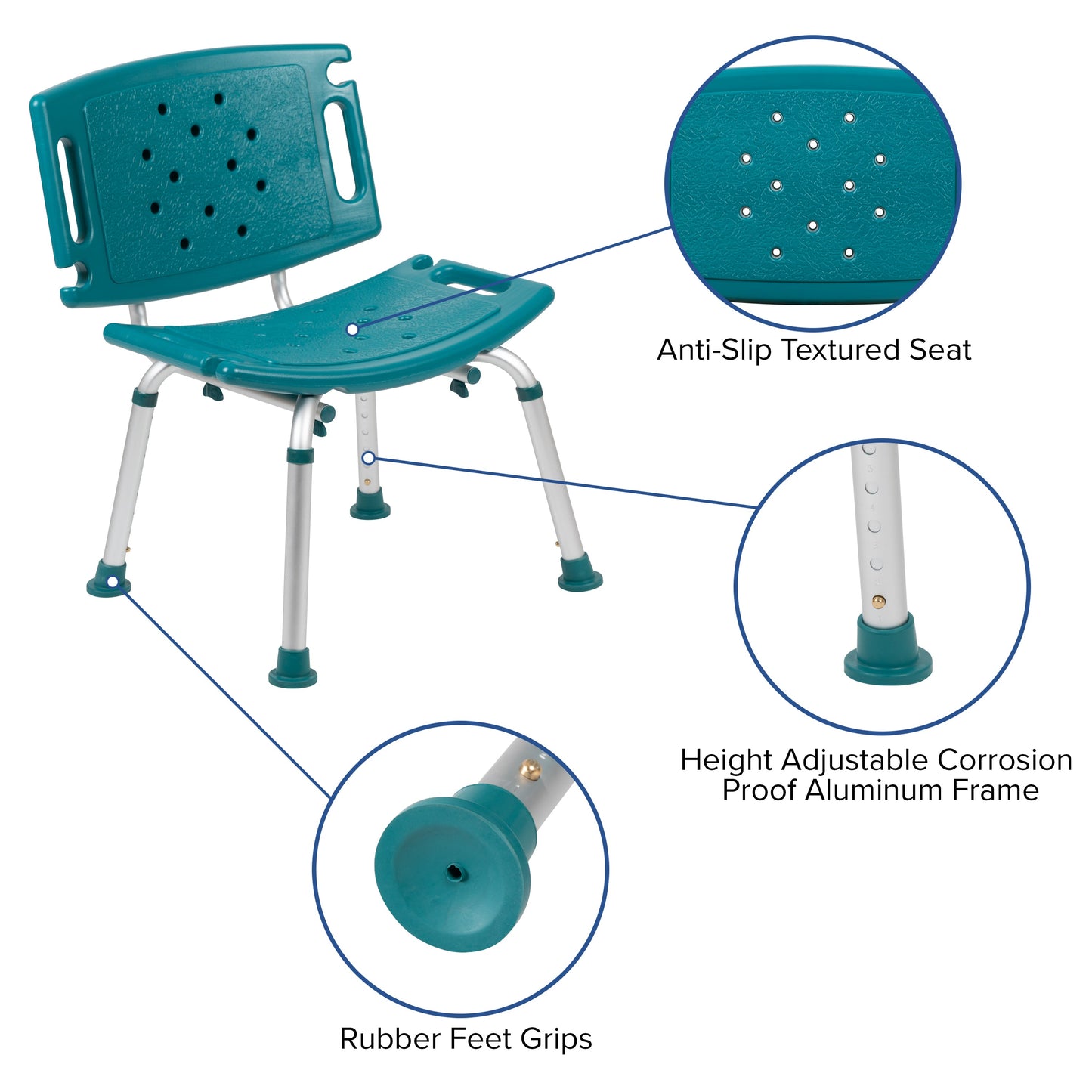 Anti-Slip Textured Seat

Height Adjustable Corrosion Proof Aluminum Frame

Rubber Feet Grips