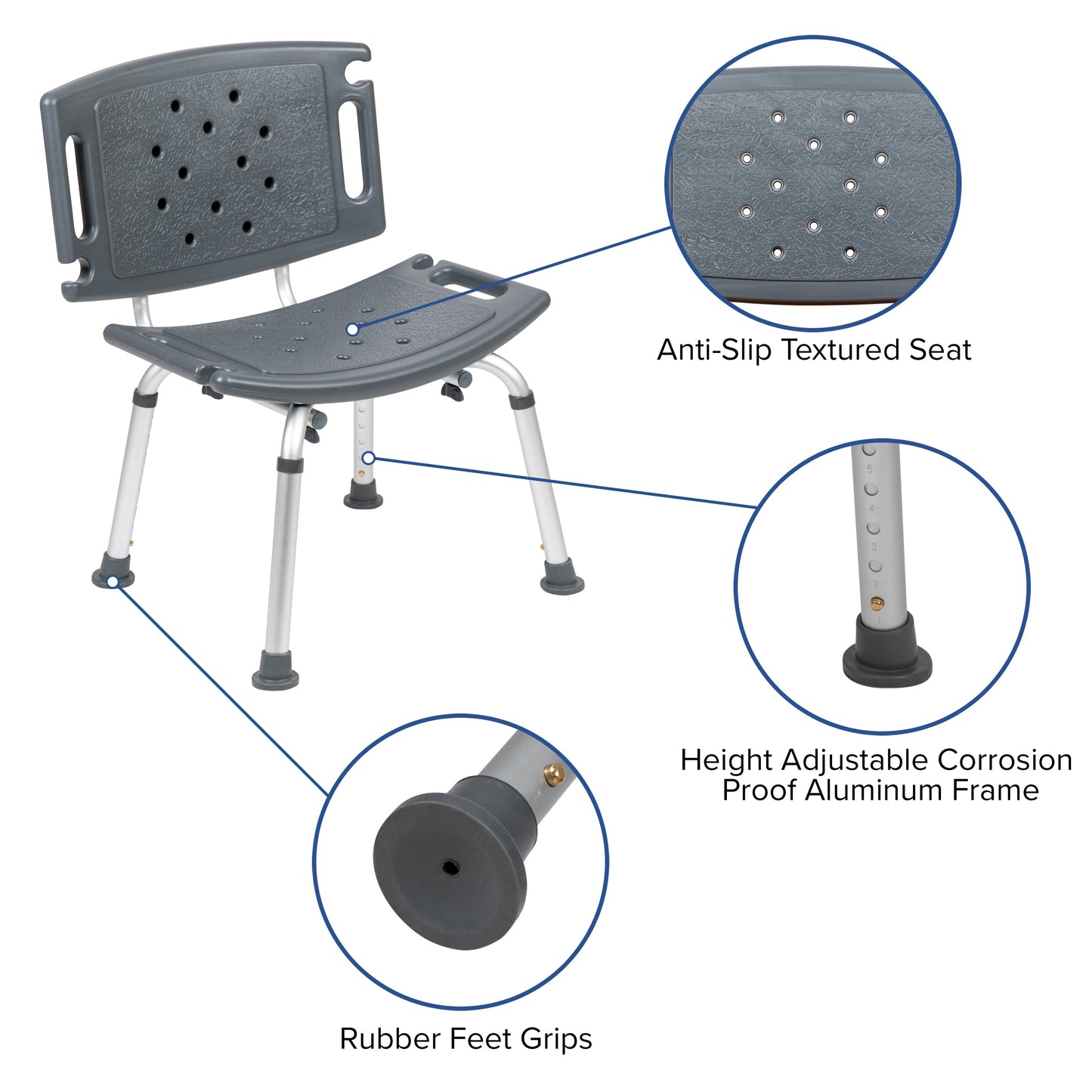 Anti-Slip Textured Seat

5
4
3
2
1

Height Adjustable Corrosion Proof Aluminum Frame

Rubber Feet Grips