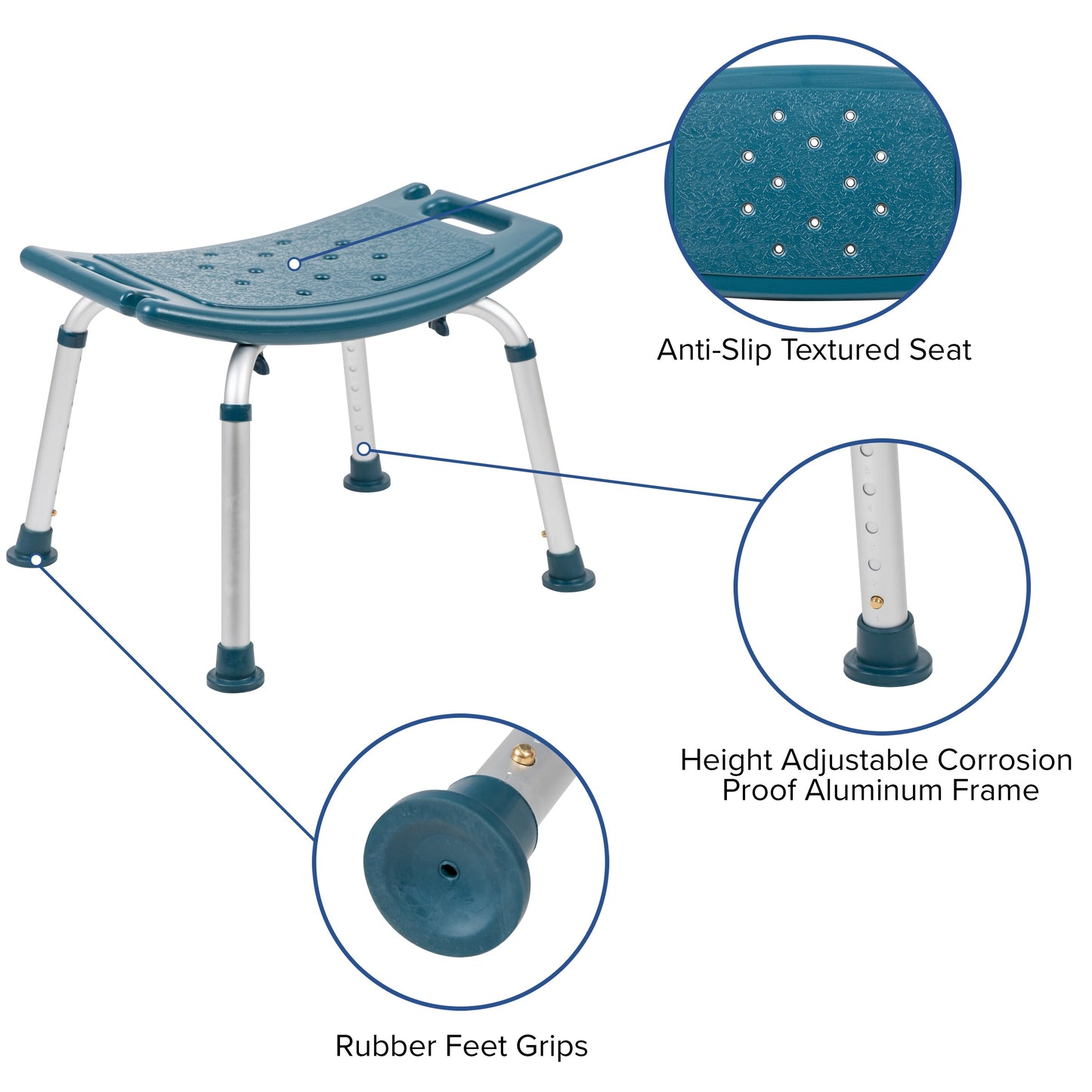 Anti-Slip Textured Seat

Height Adjustable Corrosion Proof Aluminum Frame

Rubber Feet Grips