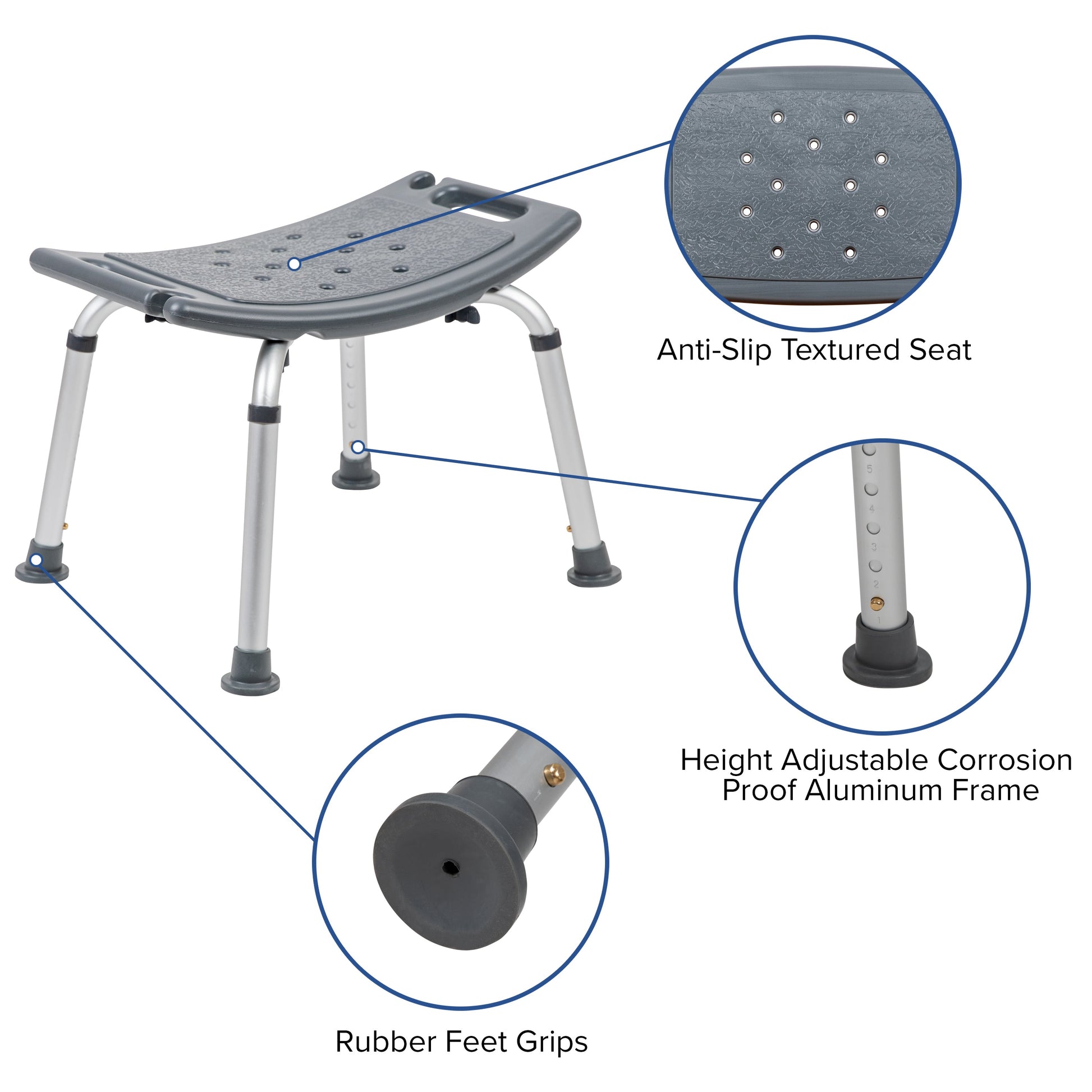 Anti-Slip Textured Seat

5
4
3
2
1

Height Adjustable Corrosion Proof Aluminum Frame

Rubber Feet Grips