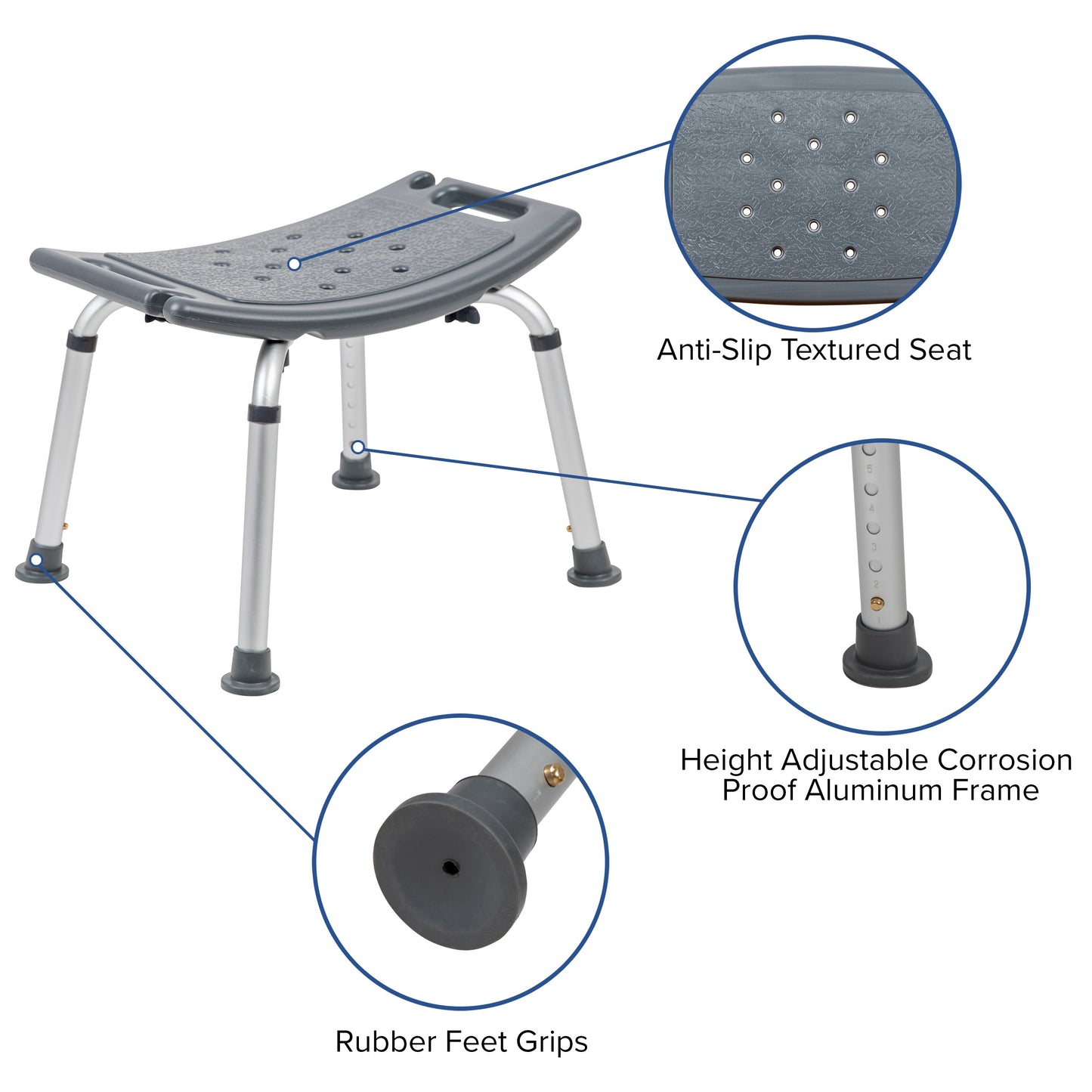 Anti-Slip Textured Seat

5
4
3
2
1

Height Adjustable Corrosion Proof Aluminum Frame

Rubber Feet Grips